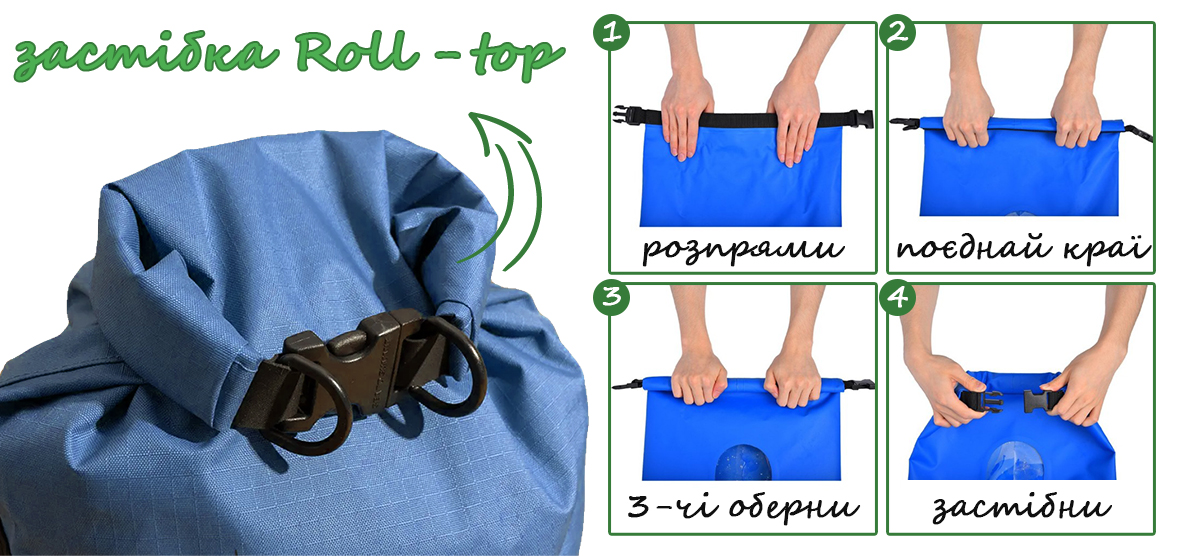 застібка Roll - top

1
розпрями

2
поєднай краї

3
3-чі оберни

4
застібни