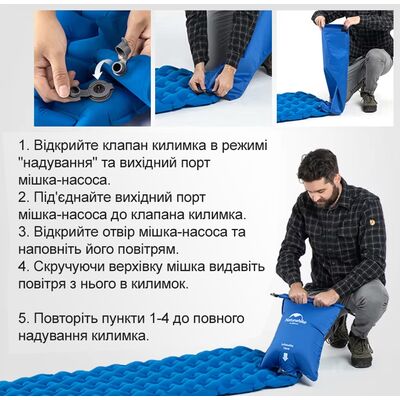 1. Відкрийте клапан килимка в режимі "надування" та вихідний порт мішка-насоса.
2. Під'єднайте вихідний порт мішка-насоса до клапана килимка.
3. Відкрийте отвір мішка-насоса та наповніть його повітрям.
4. Скручуючи верхівку мішка видавіть повітря з нього в килимок.

5. Повторіть пункти 1-4 до повного надування килимка.

Naturehike