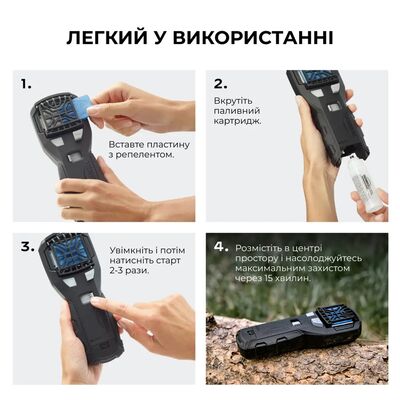 ЛЕГКИЙ У ВИКОРИСТАННІ

1.

Вставте пластину з репелентом.

2.

Вкрутіть паливний картридж.

3.

Увімкніть і потім натисніть старт 2-3 рази.

4.

Розмістіть в центрі простору і насолоджуйтесь максимальним захистом через 15 хвилин.