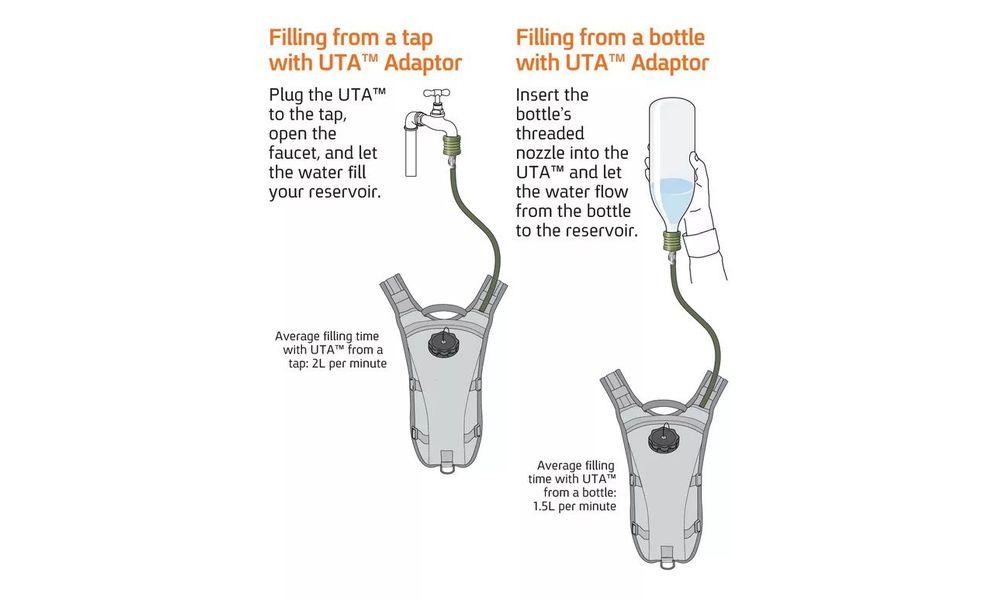 Filling from a tap with UTA™ Adaptor

Plug the UTA™ to the tap, open the faucet, and let the water fill your reservoir.

Average filling time with UTA™ from a tap: 2L per minute

Filling from a bottle with UTA™ Adaptor

Insert the bottle's threaded nozzle into the UTA™ and let the water flow from the bottle to the reservoir.

Average filling time with UTA™ from a bottle: 1.5L per minute