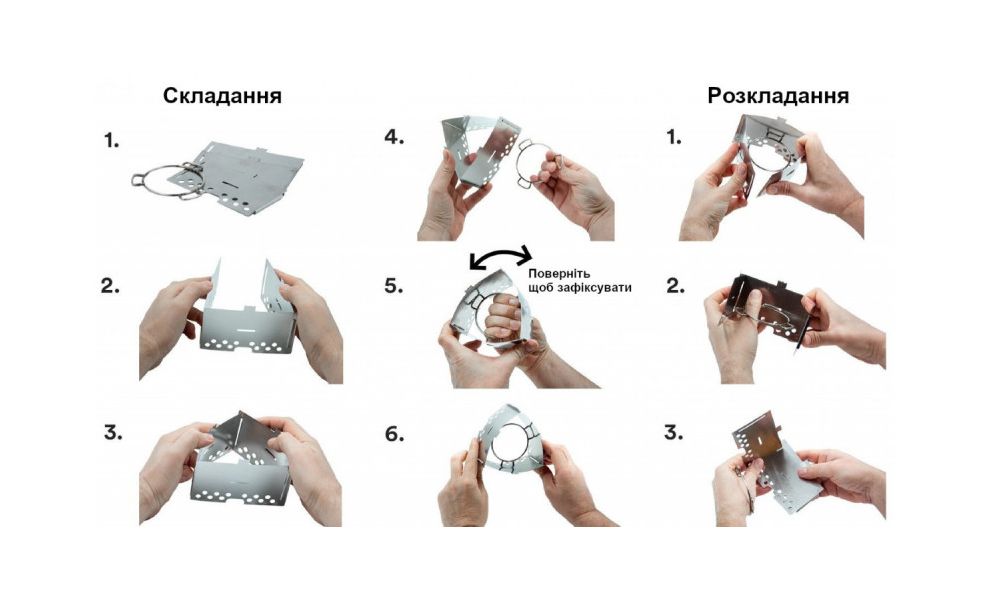 Складання

1.

2.

3.

4.

5.

Поверніть щоб зафіксувати

6.

Розкладання

1.

2.

3.