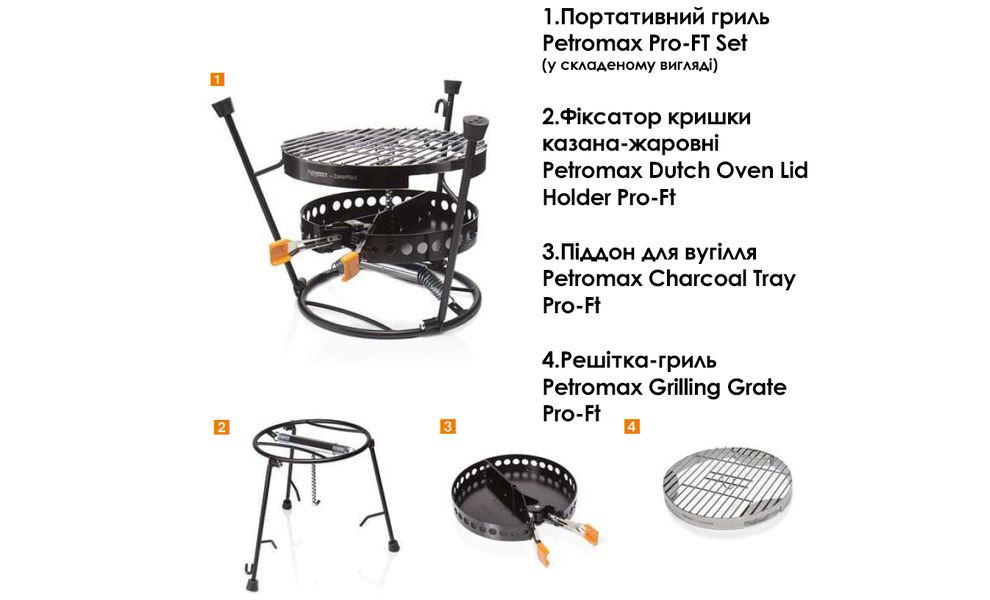 1

1.Портативний гриль Petromax Pro-FT Set
(у складеному вигляді)

2.Фіксатор кришки казана-жаровні Petromax Dutch Oven Lid Holder Pro-Ft

3.Піддон для вугілля Petromax Charcoal Tray Pro-Ft

4.Решітка-гриль Petromax Grilling Grate Pro-Ft

2

3

4