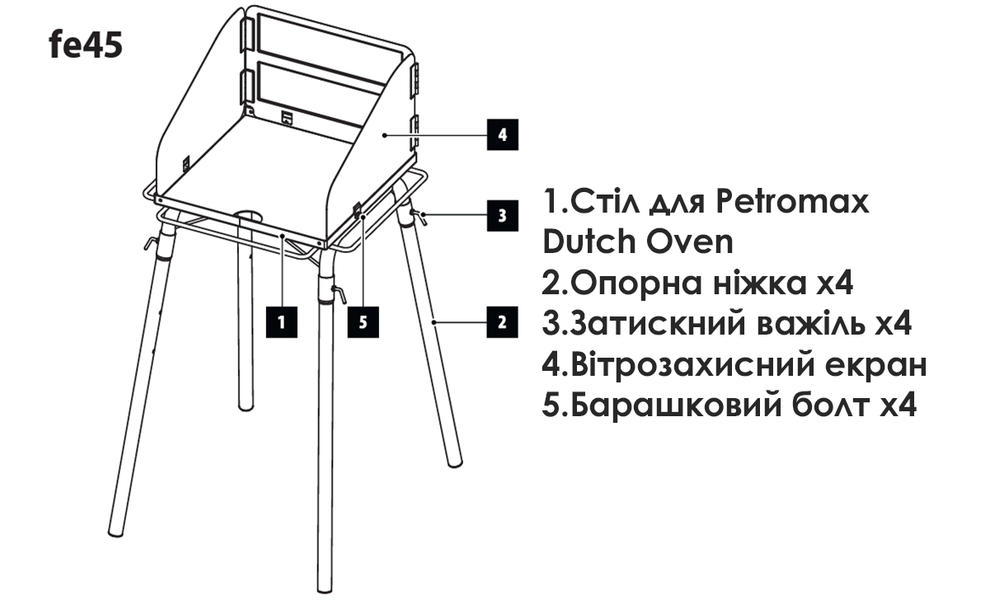 fe45

4

3

1

5

2

1.Стіл для Petromax Dutch Oven
2.Опорна ніжка x4
3.Затискний важіль x4
4.Вітрозахисний екран
5.Барашковий болт x4