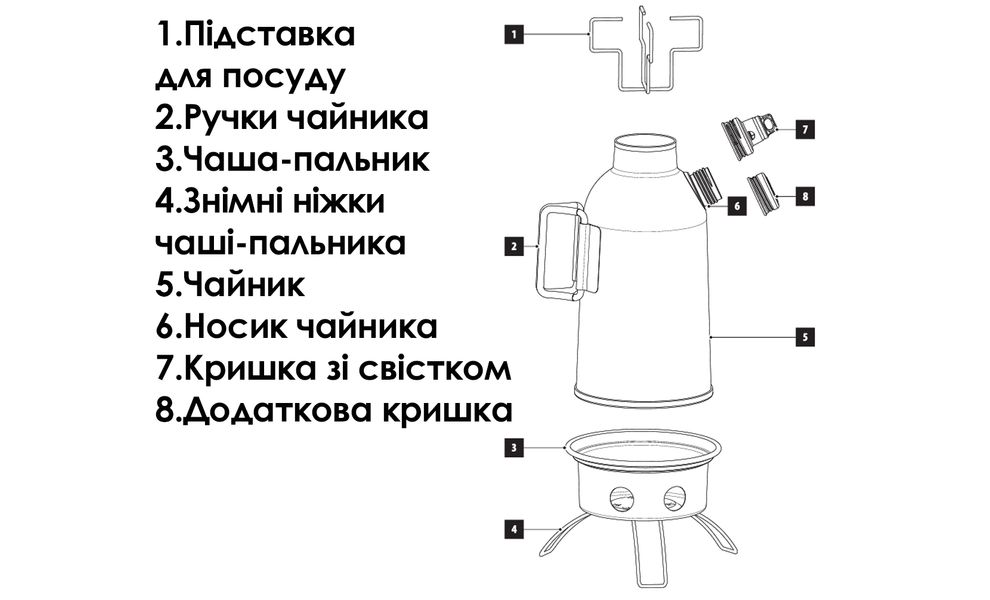 1.Підставка для посуду
2.Ручки чайника
3.Чаша-пальник
4.Знімні ніжки чаші-пальника
5.Чайник
6.Носик чайника
7.Кришка зі свістком
8.Додаткова кришка

1
7
6
8
2
5
3
4