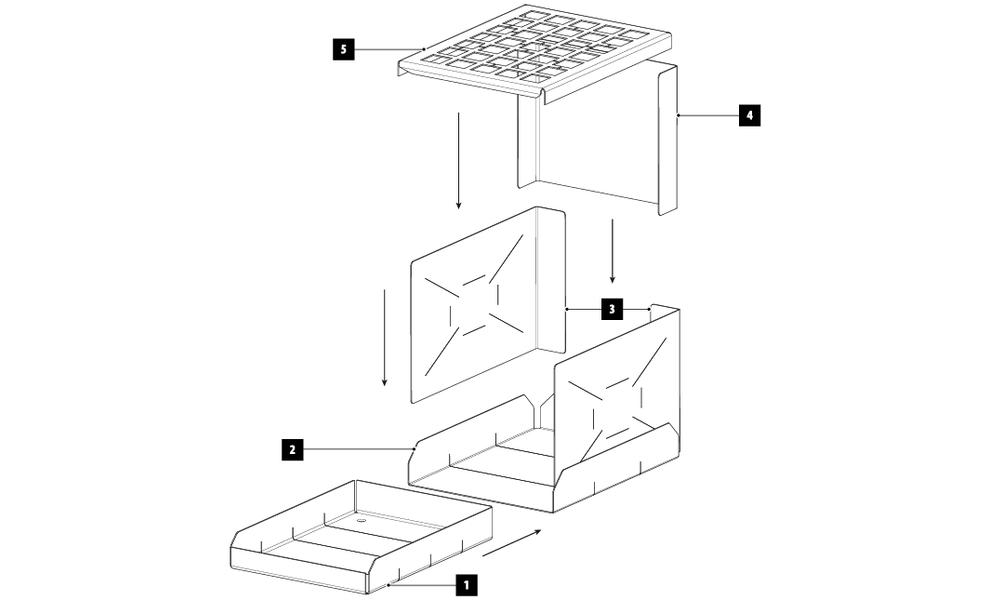 5
4
3
2
1