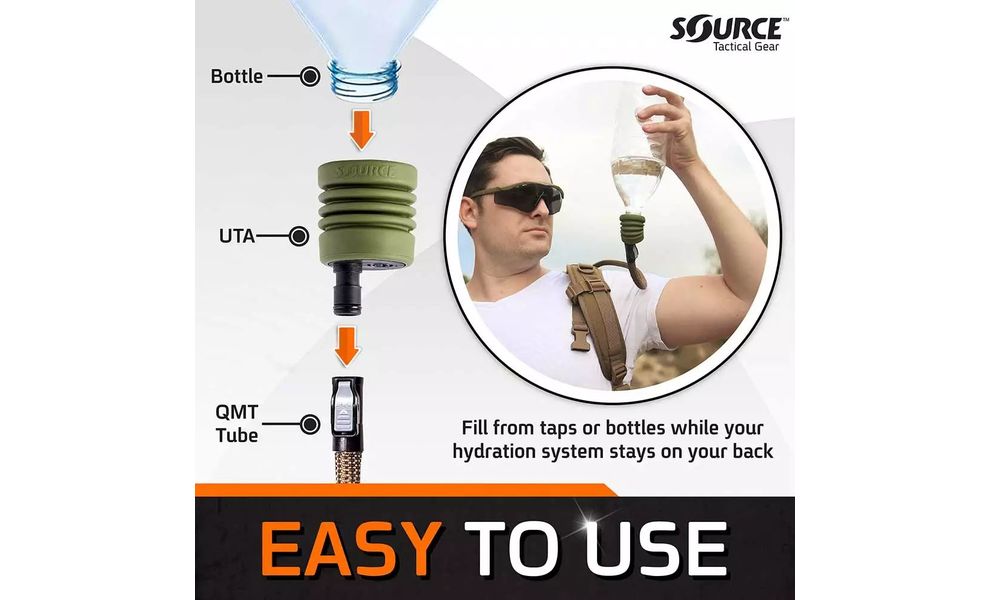 SOURCE™
Tactical Gear

Bottle

SOURCE

UTA

QMT Tube

Fill from taps or bottles while your hydration system stays on your back

EASY TO USE