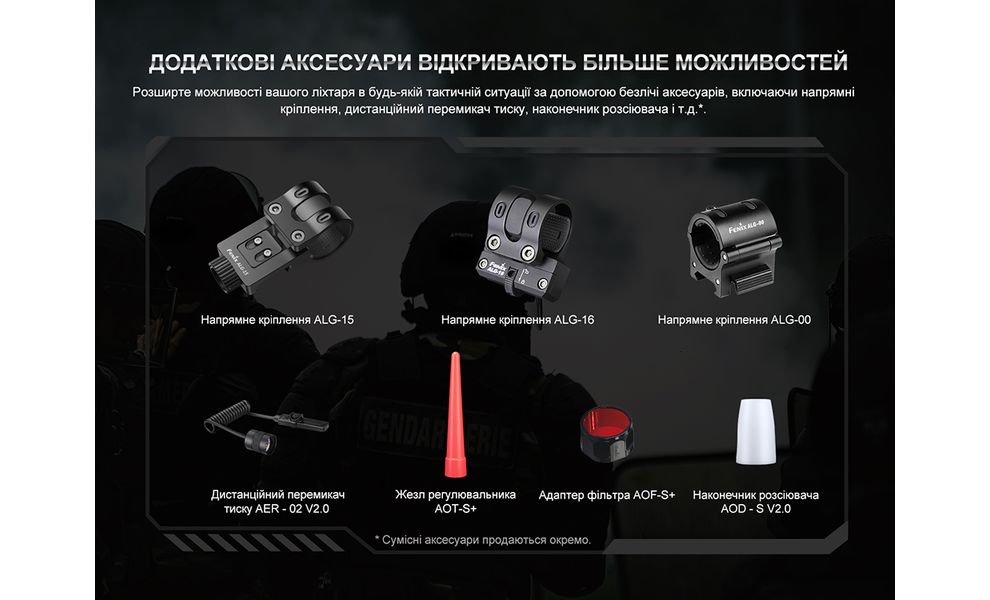 ДОДАТКОВІ АКСЕСУАРИ ВІДКРИВАЮТЬ БІЛЬШЕ МОЖЛИВОСТЕЙ

Розширте можливості вашого ліхтаря в будь-якій тактичній ситуації за допомогою безлічі аксесуарів, включаючи напрямні кріплення, дистанційний перемикач тиску, наконечник розсіювача і т.д.*.

Fenix ALG-15
Напрямне кріплення ALG-15

Fenix ALG-16
Напрямне кріплення ALG-16

Fenix ALG-00
Напрямне кріплення ALG-00

GENDARMERIE

Дистанційний перемикач тиску AER - 02 V2.0

Жезл регулювальника AOT-S+

Адаптер фільтра AOF-S+

Наконечник розсіювача AOD - S V2.0

* Сумісні аксесуари продаються окремо.