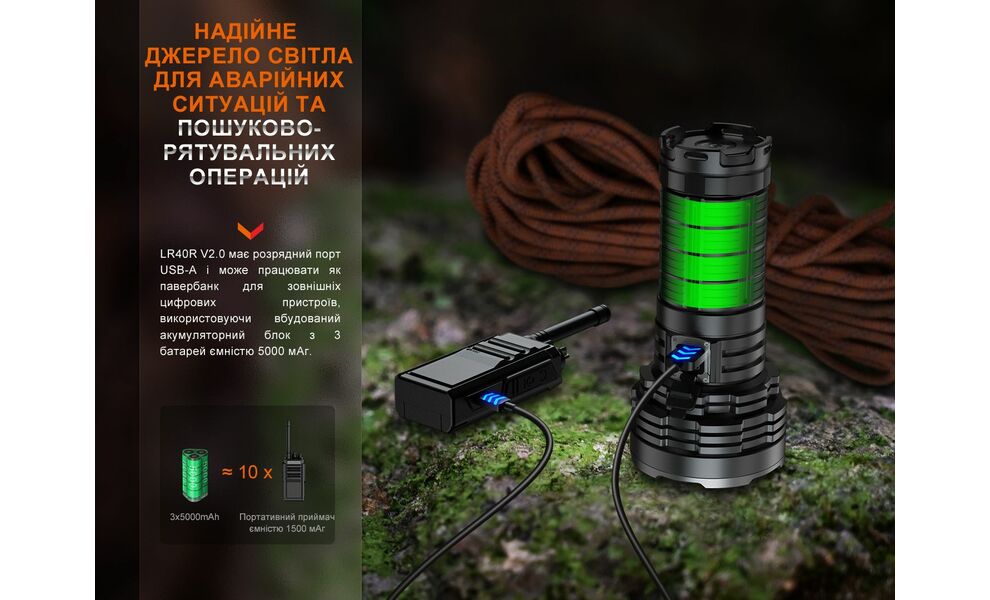 НАДІЙНЕ ДЖЕРЕЛО СВІТЛА ДЛЯ АВАРІЙНИХ СИТУАЦІЙ ТА ПОШУКОВО-РЯТУВАЛЬНИХ ОПЕРАЦІЙ

LR40R V2.0 має розрядний порт USB-A і може працювати як павербанк для зовнішніх цифрових пристроїв, використовуючи вбудований акумуляторний блок з 3 батарей ємністю 5000 мАг.

≈ 10 x

3x5000mAh

Портативний приймач ємністю 1500 мАг