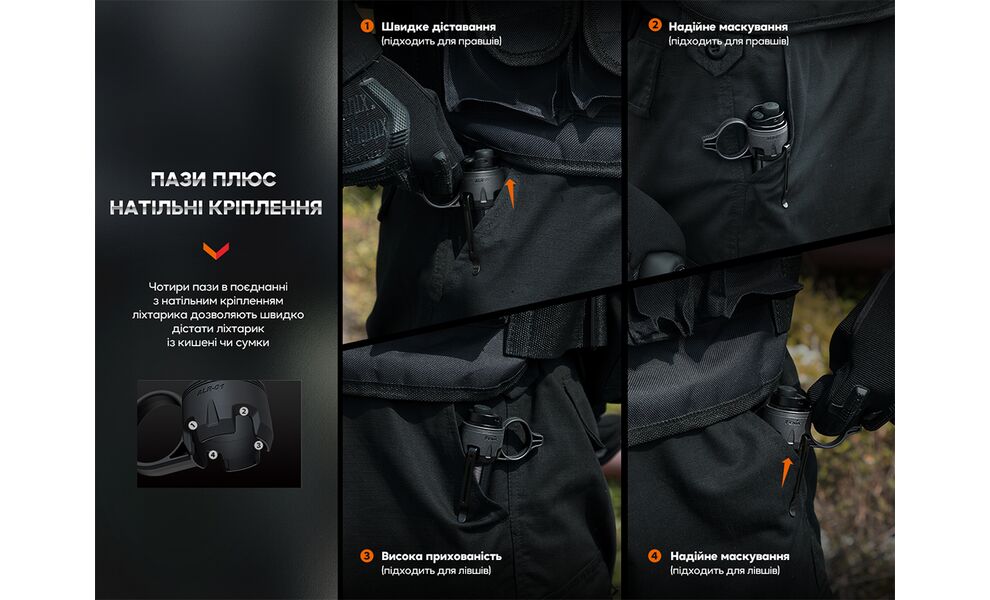 ПАЗИ ПЛЮС
НАТІЛЬНІ КРІПЛЕННЯ

Чотири пази в поєднанні з натільним кріпленням ліхтарика дозволяють швидко дістати ліхтарик із кишені чи сумки

ALR-01

1
2
3
4

1 Швидке діставання
(підходить для правшів)

2 Надійне маскування
(підходить для правшів)

3 Висока прихованість
(підходить для лівшів)

4 Надійне маскування
(підходить для лівшів)