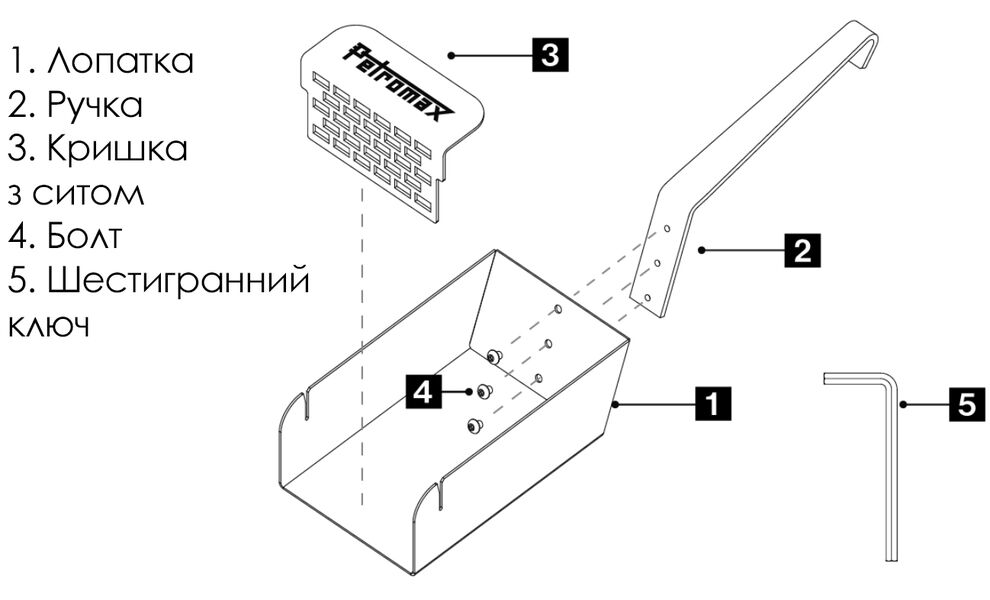 1. Лопатка
2. Ручка
3. Кришка з ситом
4. Болт
5. Шестигранний ключ

Petromax

3

2

4

1

5