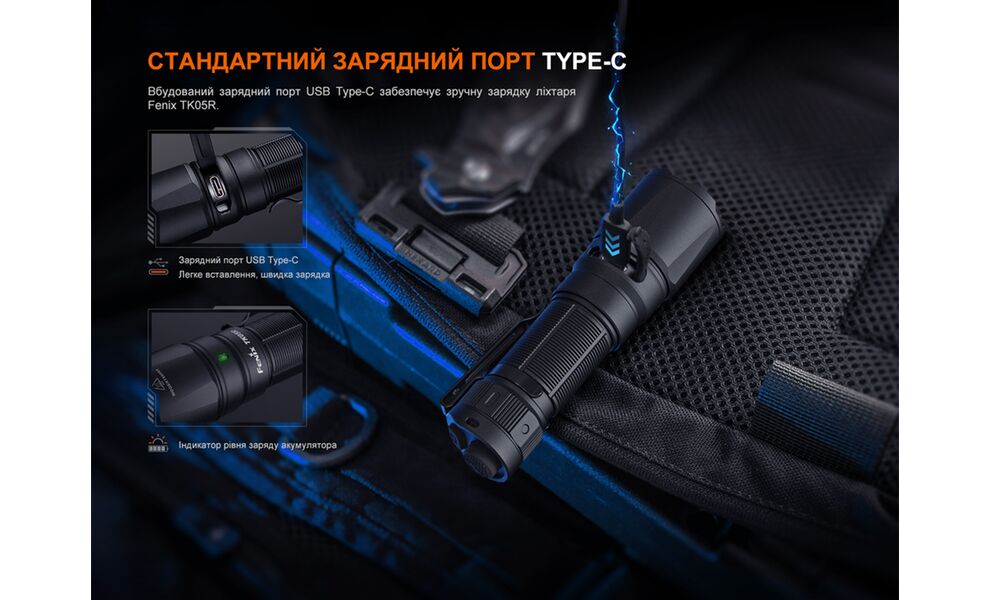 СТАНДАРТНИЙ ЗАРЯДНИЙ ПОРТ TYPE-C

Вбудований зарядний порт USB Type-C забезпечує зручну зарядку ліхтаря Fenix TK05R.

Зарядний порт USB Type-C
Легке вставлення, швидка зарядка

Fenix

Індикатор рівня заряду акумулятора