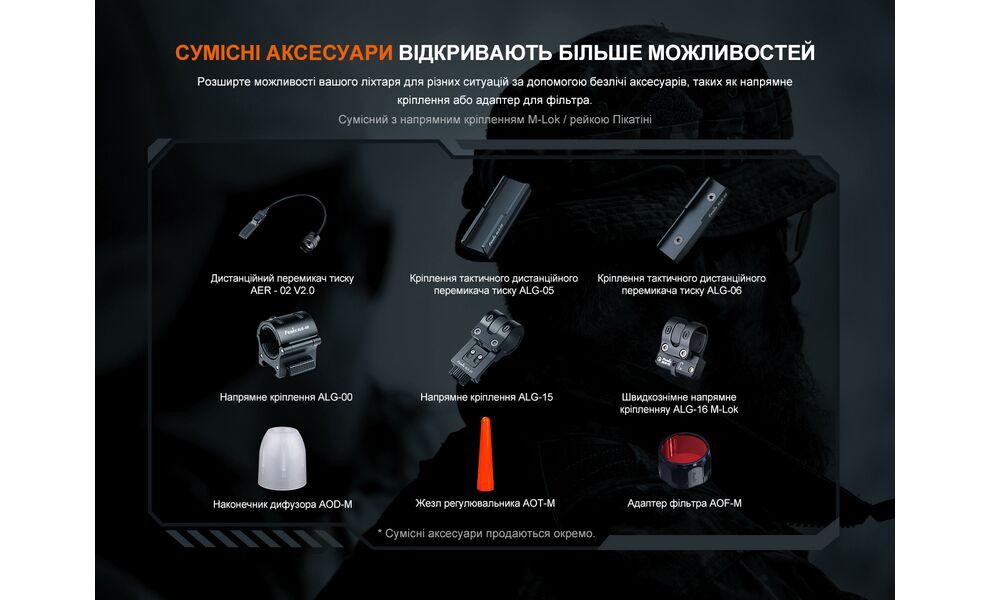 СУМІСНІ АКСЕСУАРИ ВІДКРИВАЮТЬ БІЛЬШЕ МОЖЛИВОСТЕЙ

Розширте можливості вашого ліхтаря для різних ситуацій за допомогою безлічі аксесуарів, таких як напрямне кріплення або адаптер для фільтра.

Сумісний з напрямним кріпленням M-Lok / рейкою Пікатіні

Дистанційний перемикач тиску AER - 02 V2.0

Кріплення тактичного дистанційного перемикача тиску ALG-05

Кріплення тактичного дистанційного перемикача тиску ALG-06

Напрямне кріплення ALG-00

Напрямне кріплення ALG-15

Швидкознімне напрямне кріпленняу ALG-16 M-Lok

Наконечник дифузора AOD-M

Жезл регулювальника AOT-M

Адаптер фільтра AOF-M

* Сумісні аксесуари продаються окремо.