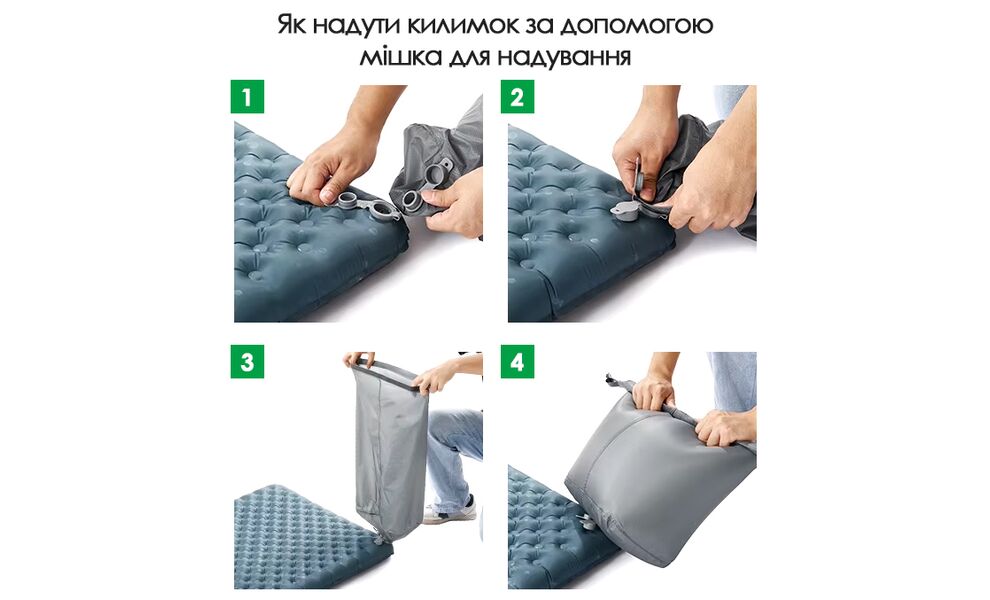 Як надути килимок за допомогою мішка для надування

1

2

3

4