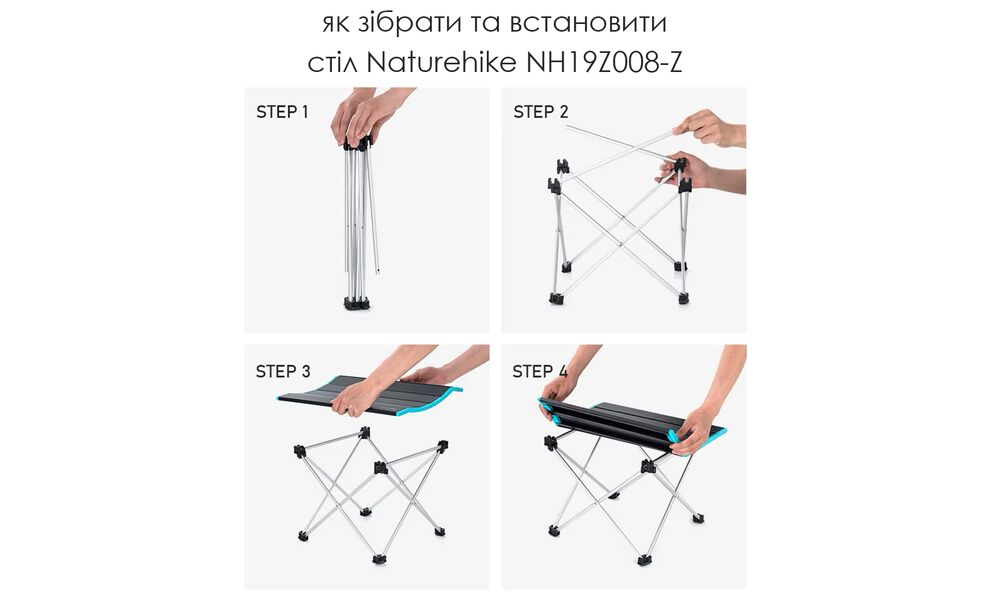 як зібрати та встановити
стіл Naturehike NH19Z008-Z

STEP 1

STEP 2

STEP 3

STEP 4