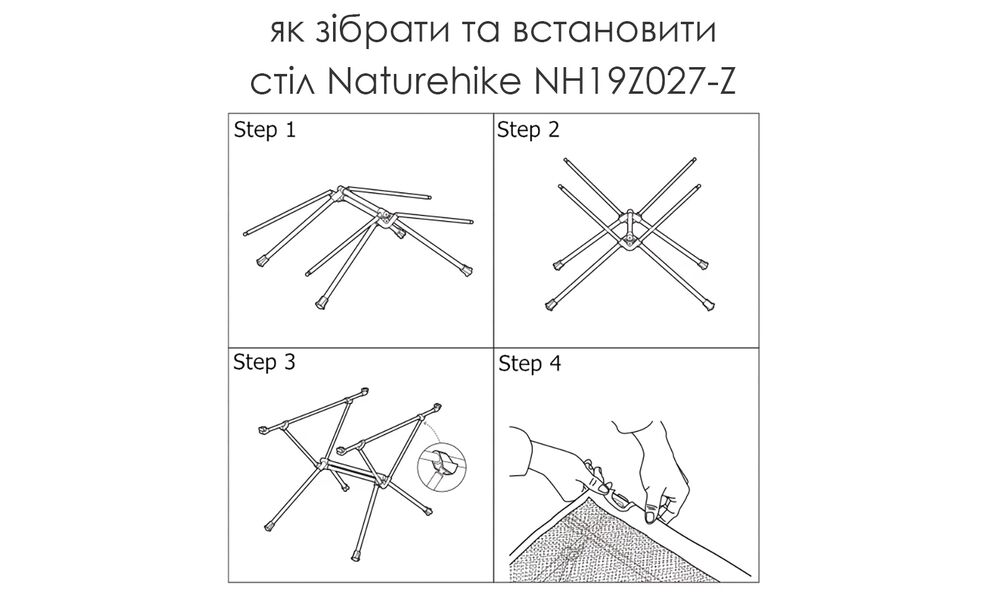 як зібрати та встановити
стіл Naturehike NH19Z027-Z

Step 1

Step 2

Step 3

Step 4