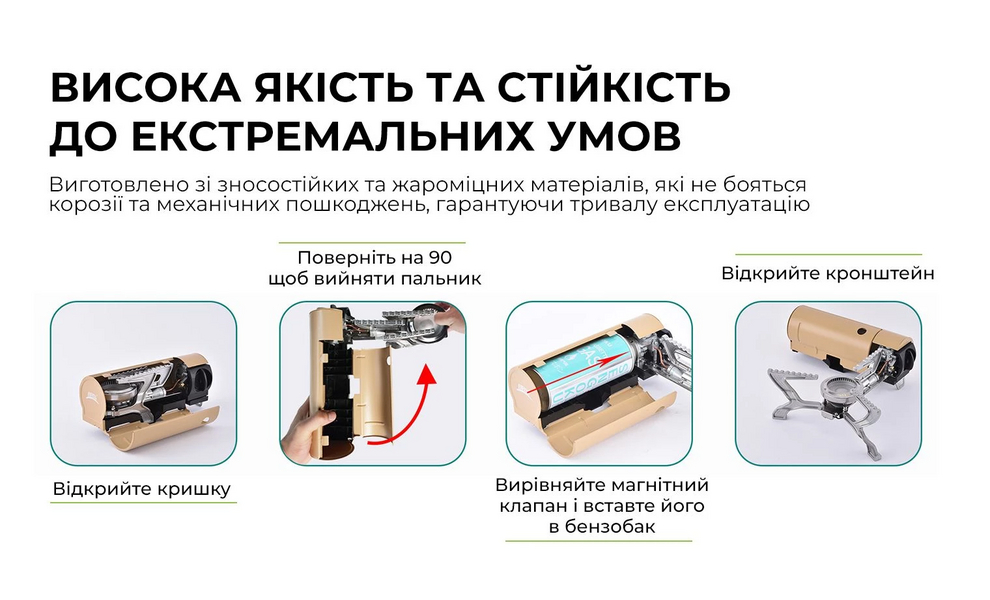 ВИСОКА ЯКІСТЬ ТА СТІЙКІСТЬ ДО ЕКСТРЕМАЛЬНИХ УМОВ

Виготовлено зі зносостійких та жароміцних матеріалів, які не бояться корозії та механічних пошкоджень, гарантуючи тривалу експлуатацію

Поверніть на 90 щоб вийняти пальник

Відкрийте кронштейн

Відкрийте кришку

Вирівняйте магнітний клапан і вставте його в бензобак