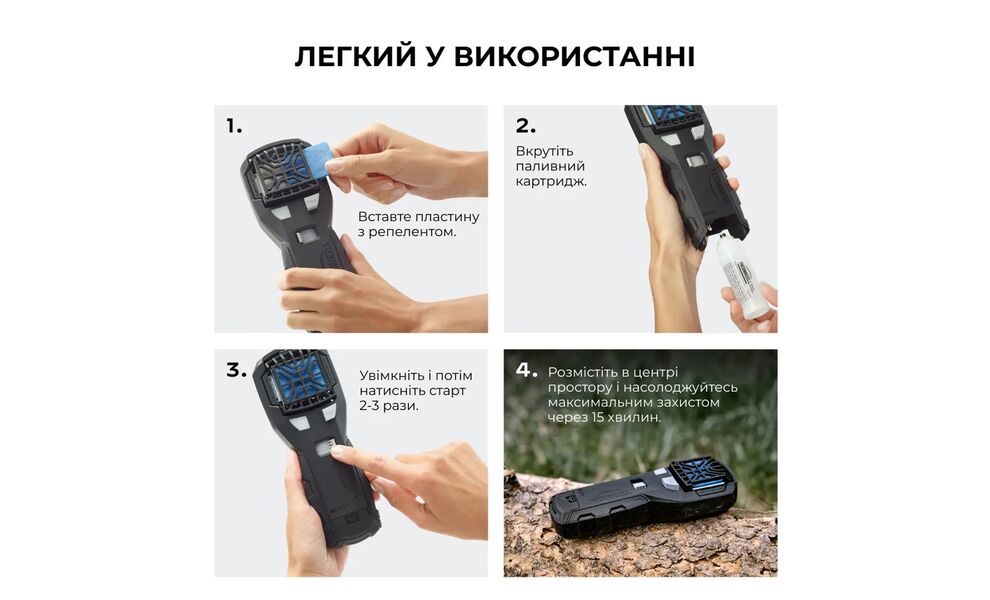 ЛЕГКИЙ У ВИКОРИСТАННІ

1.

Вставте пластину з репелентом.

2.

Вкрутіть паливний картридж.

3.

Увімкніть і потім натисніть старт 2-3 рази.

4.

Розмістіть в центрі простору і насолоджуйтесь максимальним захистом через 15 хвилин.