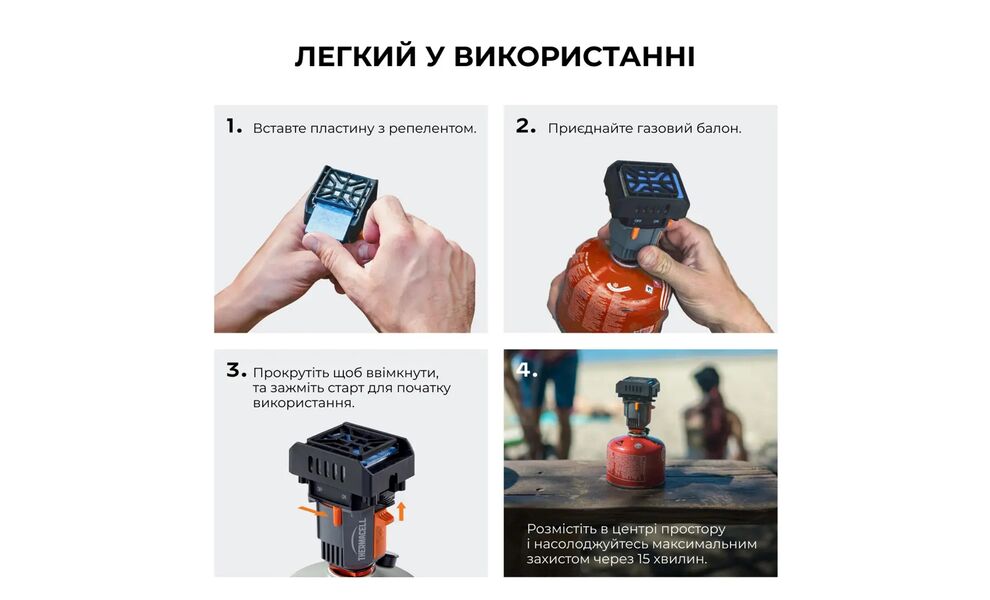 ЛЕГКИЙ У ВИКОРИСТАННІ

1. Вставте пластину з репелентом.

2. Приєднайте газовий балон.

3. Прокрутіть щоб ввімкнути, та зажміть старт для початку використання.

THERMACELL

4.

Розмістіть в центрі простору і насолоджуйтесь максимальним захистом через 15 хвилин.