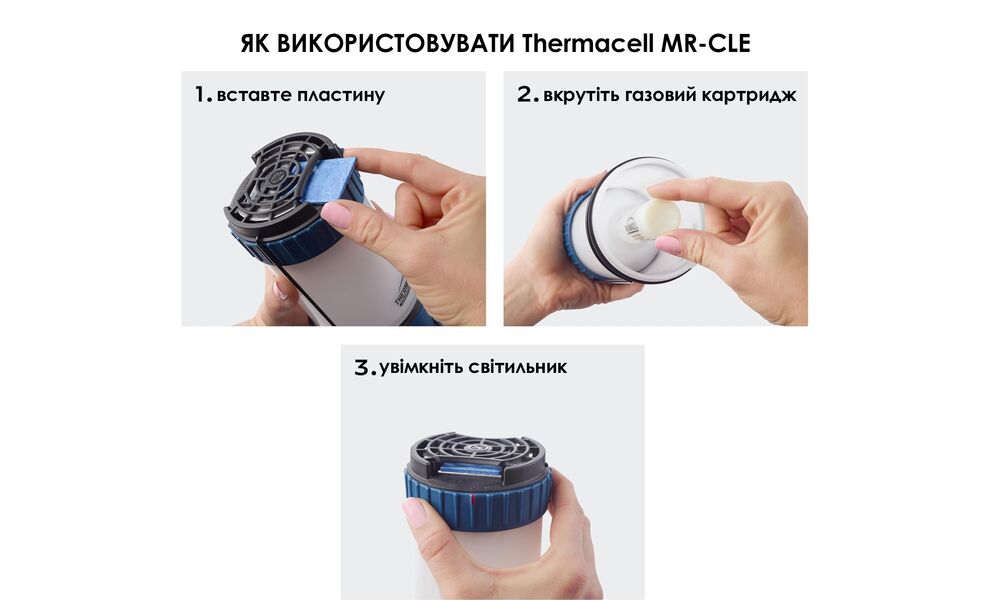 ЯК ВИКОРИСТОВУВАТИ Thermacell MR-CLE

1. вставте пластину

2. вкрутіть газовий картридж

3. увімкніть світильник