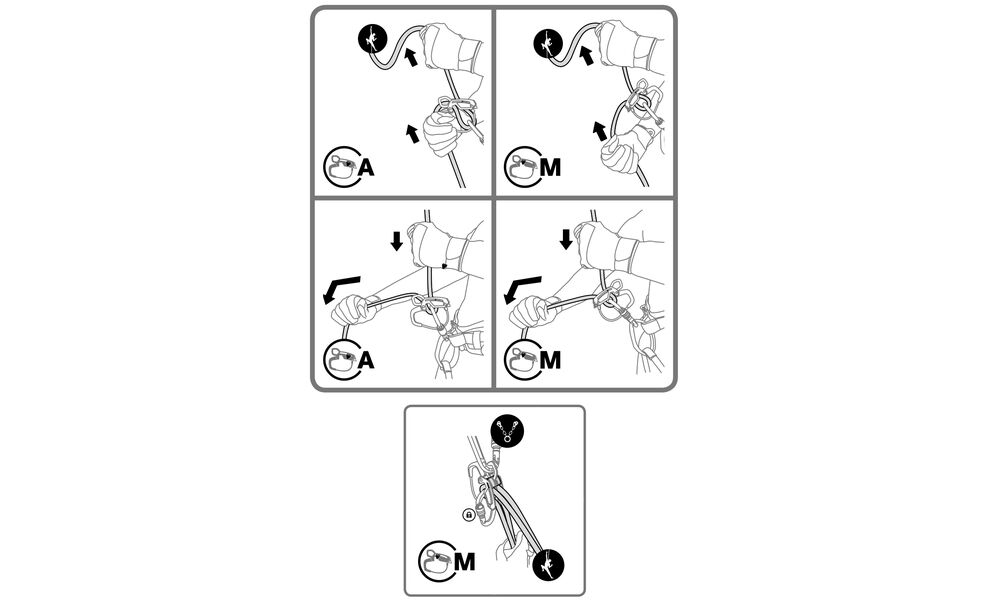 A

M

A

M

M