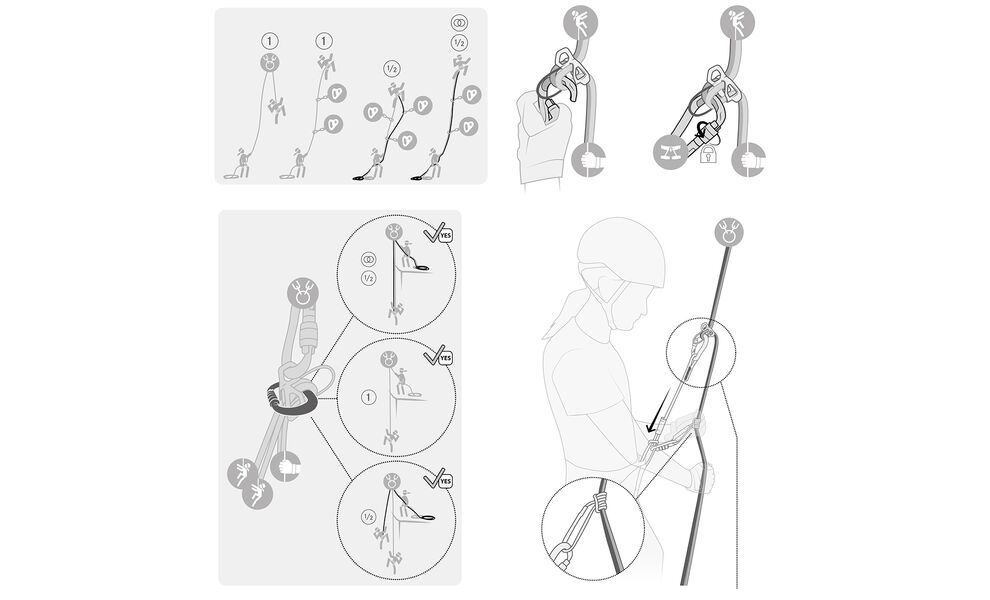 1
1
1/2
1/2
YES
1/2
YES
1
YES
1/2