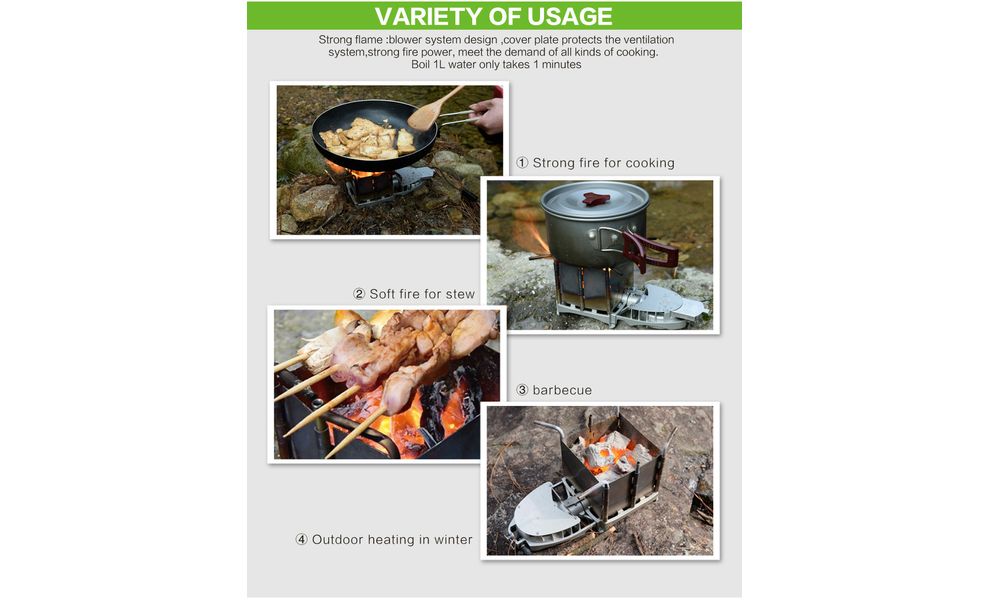 VARIETY OF USAGE

Strong flame :blower system design ,cover plate protects the ventilation system,strong fire power, meet the demand of all kinds of cooking. Boil 1L water only takes 1 minutes

① Strong fire for cooking

② Soft fire for stew

③ barbecue

④ Outdoor heating in winter