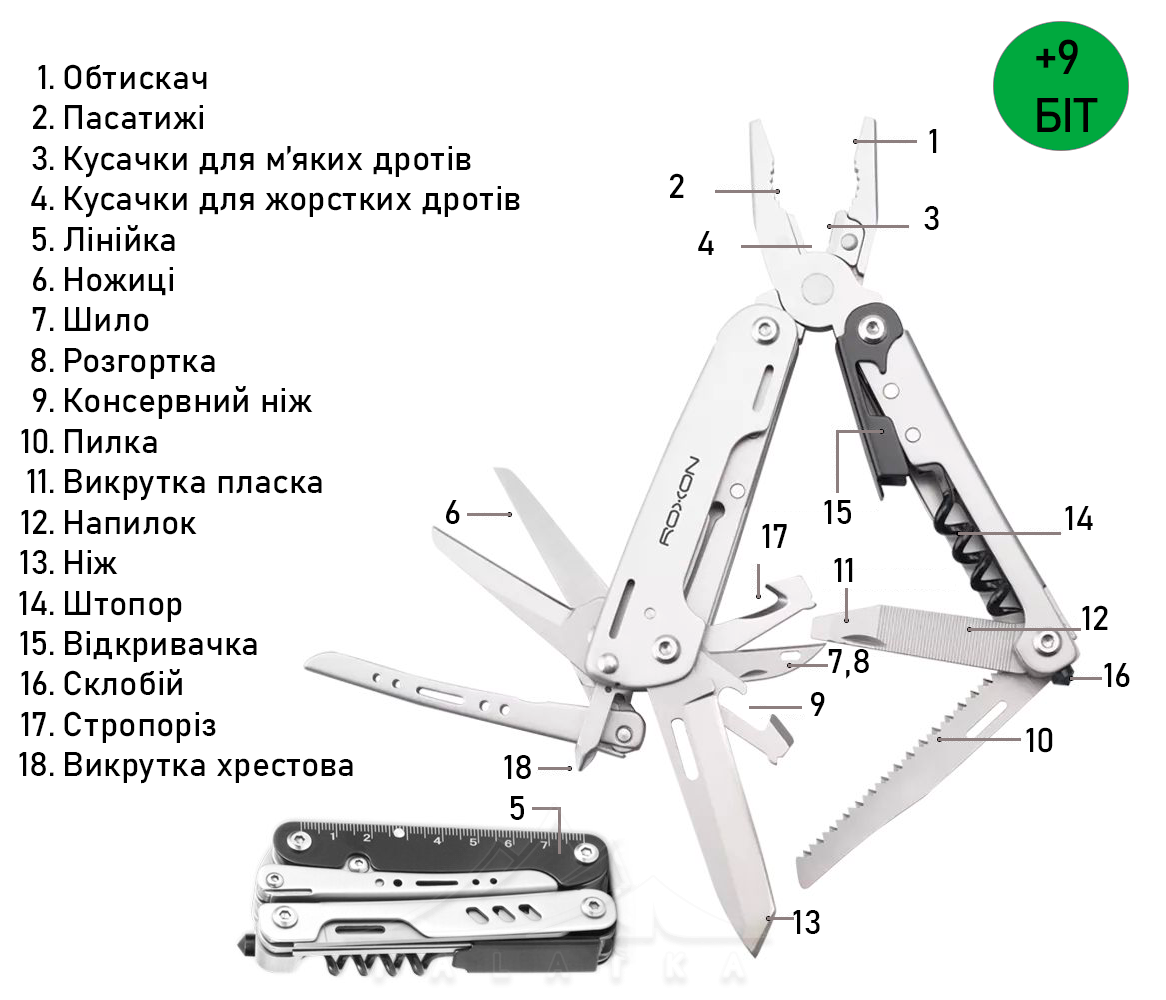 1. Обтискач
2. Пасатижі
3. Кусачки для м'яких дротів
4. Кусачки для жорстких дротів
5. Лінійка
6. Ножиці
7. Шило
8. Розгортка
9. Консервний ніж
10. Пилка
11. Викрутка пласка
12. Напилок
13. Ніж
14. Штопор
15. Відкривачка
16. Склобій
17. Стропоріз
18. Викрутка хрестова

+9 БІТ

1
2
3
4
ROXON
15
14
6
17
11
12
7,8
16
9
10
18
5
1 2 3 4 5 6 7
13
PALATKA