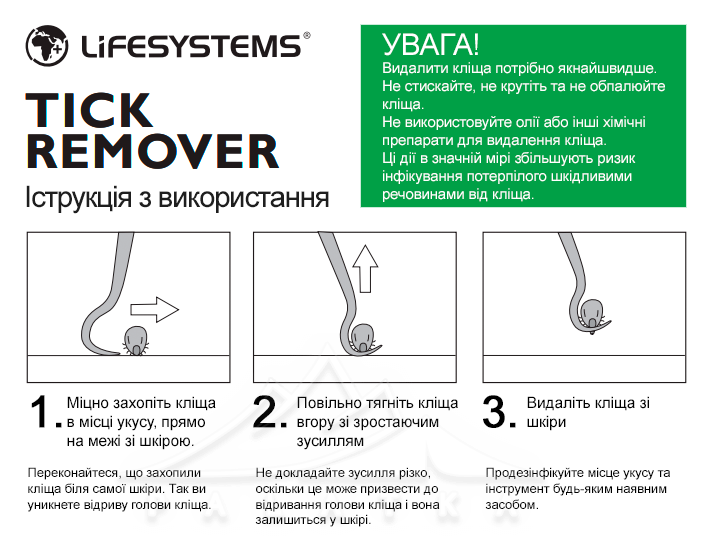 LiFESYSTEMS®

TICK REMOVER

Іструкція з використання

УВАГА!
Видалити кліща потрібно якнайшвидше.
Не стискайте, не крутіть та не обпалюйте кліща.
Не використовуйте олії або інші хімічні препарати для видалення кліща.
Ці дії в значній мірі збільшують ризик інфікування потерпілого шкідливими речовинами від кліща.

1. Міцно захопіть кліща в місці укусу, прямо на межі зі шкірою.

Переконайтеся, що захопили кліща біля самої шкіри. Так ви уникнете відриву голови кліща.

2. Повільно тягніть кліща вгору зі зростаючим зусиллям

Не докладайте зусилля різко, оскільки це може призвести до відривання голови кліща і вона залишиться у шкірі.

3. Видаліть кліща зі шкіри

Продезінфікуйте місце укусу та інструмент будь-яким наявним засобом.