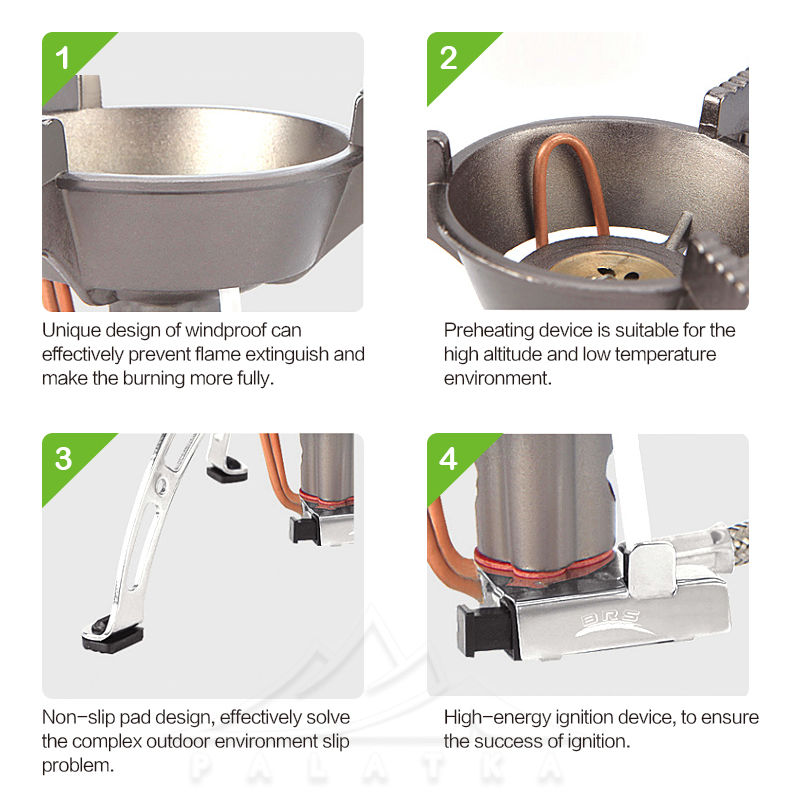 1

Unique design of windproof can effectively prevent flame extinguish and make the burning more fully.

2

Preheating device is suitable for the high altitude and low temperature environment.

3

Non-slip pad design, effectively solve the complex outdoor environment slip problem.

4

BRS

High-energy ignition device, to ensure the success of ignition.

PALATKA