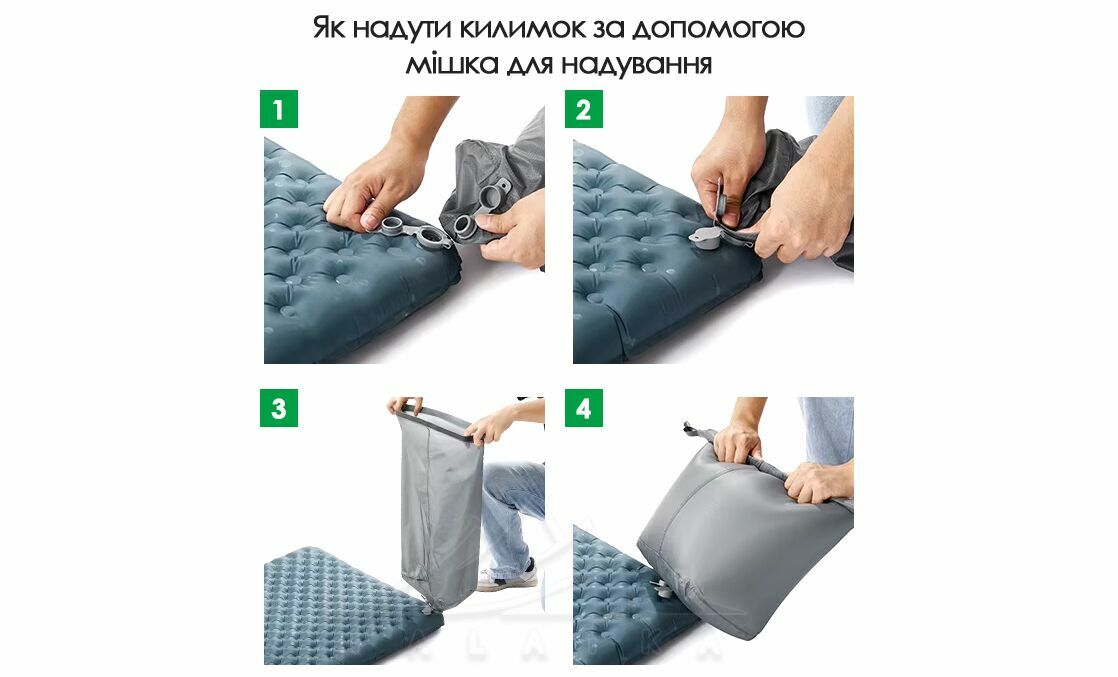 Як надути килимок за допомогою мішка для надування

1

2

3

4