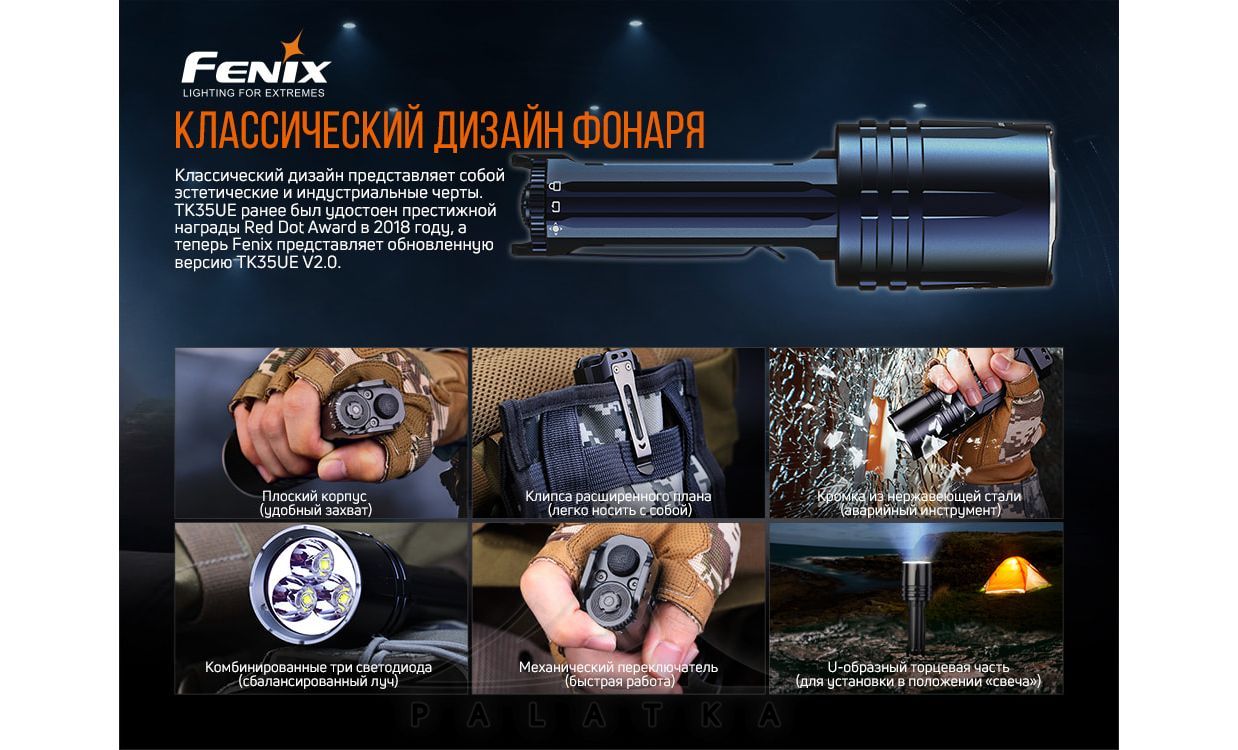 FENIX
LIGHTING FOR EXTREMES

КЛАССИЧЕСКИЙ ДИЗАЙН ФОНАРЯ

Классический дизайн представляет собой эстетические и индустриальные черты. TK35UE ранее был удостоен престижной награды Red Dot Award в 2018 году, а теперь Fenix представляет обновленную версию TK35UE V2.0.

Плоский корпус
(удобный захват)

Клипса расширенного плана
(легко носить с собой)

Кромка из нержавеющей стали
(аварийный инструмент)

Комбинированные три светодиода
(сбалансированный луч)

Механический переключатель
(быстрая работа)

U-образный торцевая часть
(для установки в положении «свеча»)

PALATKA