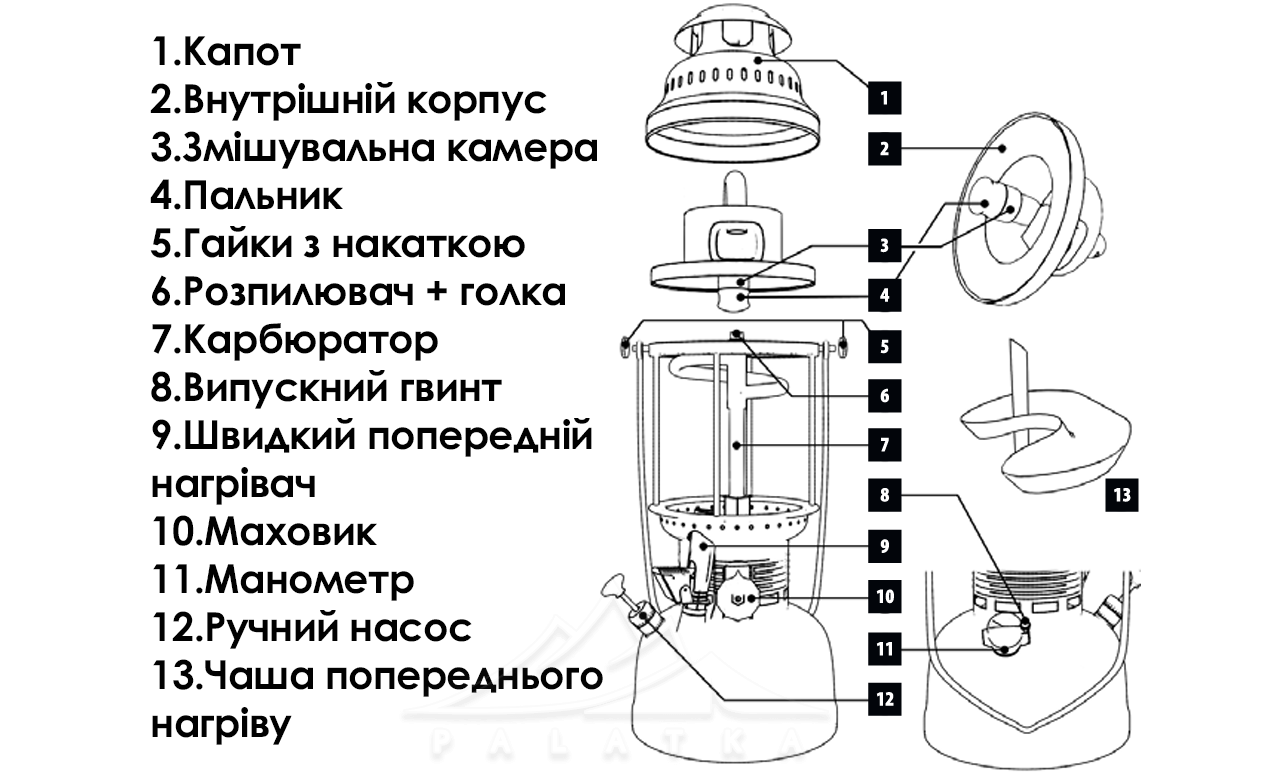 1.Капот
2.Внутрішній корпус
3.Змішувальна камера
4.Пальник
5.Гайки з накаткою
6.Розпилювач + голка
7.Карбюратор
8.Випускний гвинт
9.Швидкий попередній нагрівач
10.Маховик
11.Манометр
12.Ручний насос
13.Чаша попереднього нагріву

1
2
3
4
5
6
7
8
9
10
11
12
13

PALATKA