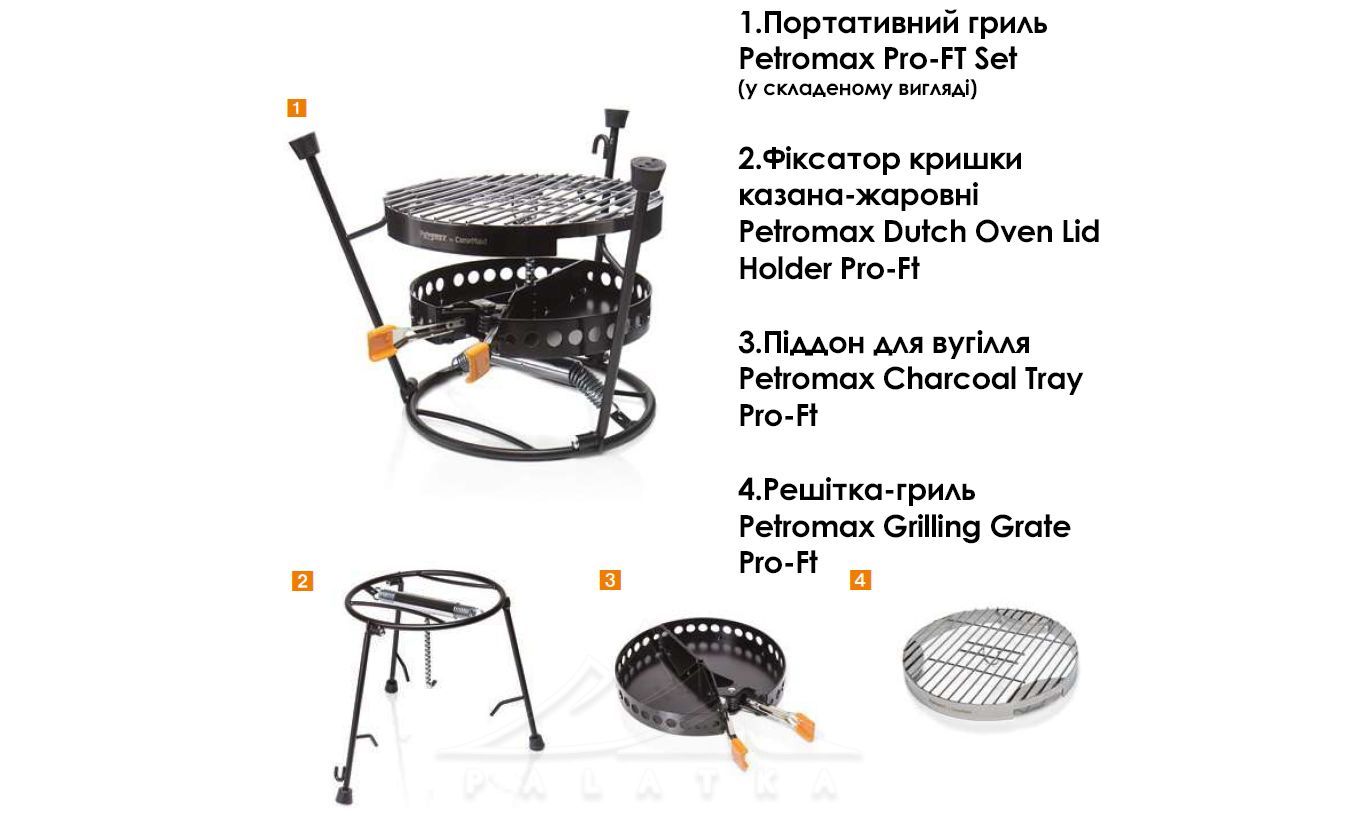 1

1.Портативний гриль Petromax Pro-FT Set
(у складеному вигляді)

2.Фіксатор кришки казана-жаровні Petromax Dutch Oven Lid Holder Pro-Ft

3.Піддон для вугілля Petromax Charcoal Tray Pro-Ft

4.Решітка-гриль Petromax Grilling Grate Pro-Ft

2

3

4

PALATKA