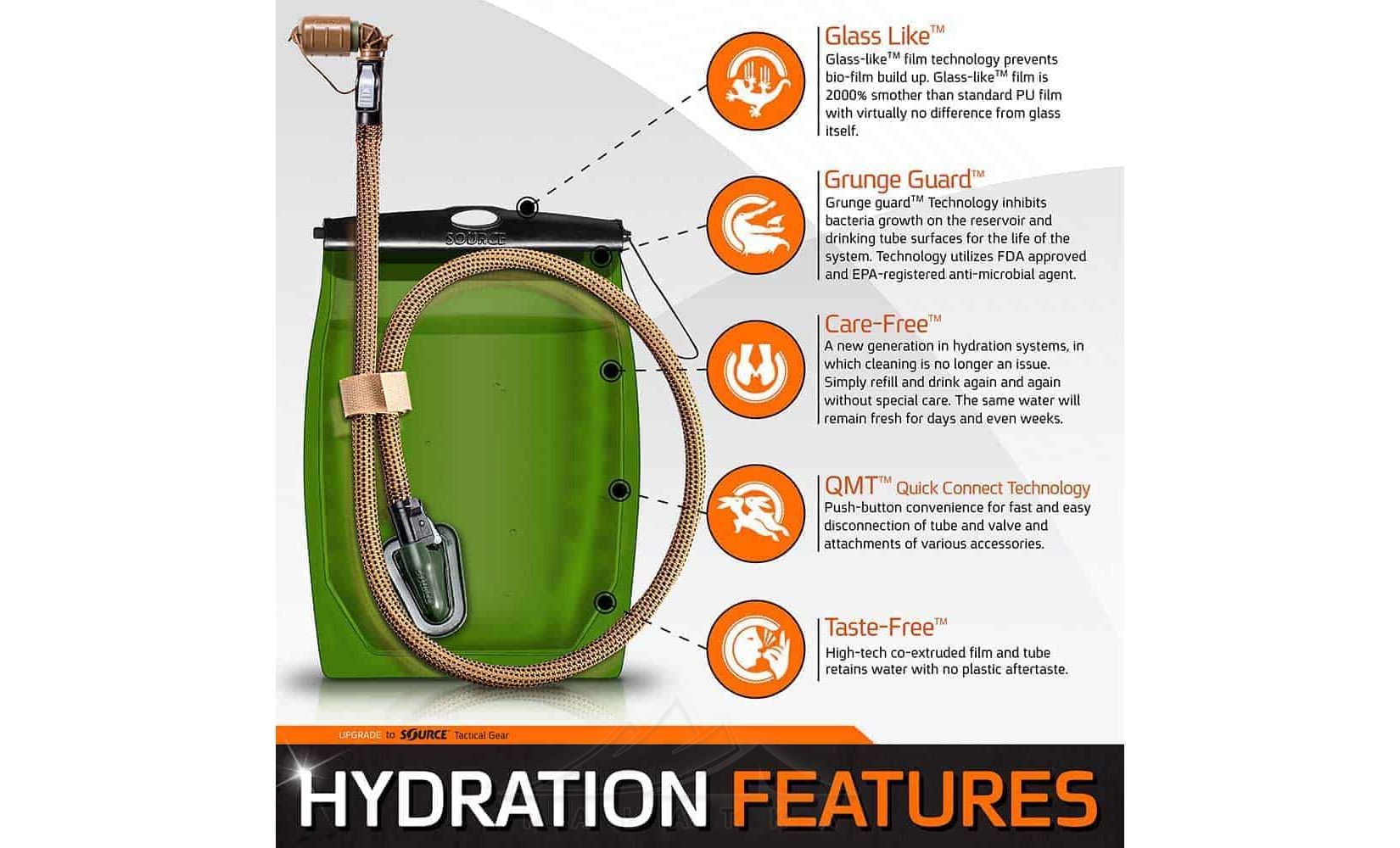 SOURCE

Glass Like™
Glass-like™ film technology prevents bio-film build up. Glass-like™ film is 2000% smother than standard PU film with virtually no difference from glass itself.

Grunge Guard™
Grunge guard™ Technology inhibits bacteria growth on the reservoir and drinking tube surfaces for the life of the system. Technology utilizes FDA approved and EPA-registered anti-microbial agent.

Care-Free™
A new generation in hydration systems, in which cleaning is no longer an issue. Simply refill and drink again and again without special care. The same water will remain fresh for days and even weeks.

QMT™ Quick Connect Technology
Push-button convenience for fast and easy disconnection of tube and valve and attachments of various accessories.

Taste-Free™
High-tech co-extruded film and tube retains water with no plastic aftertaste.

UPGRADE to SOURCE Tactical Gear

HYDRATION FEATURES