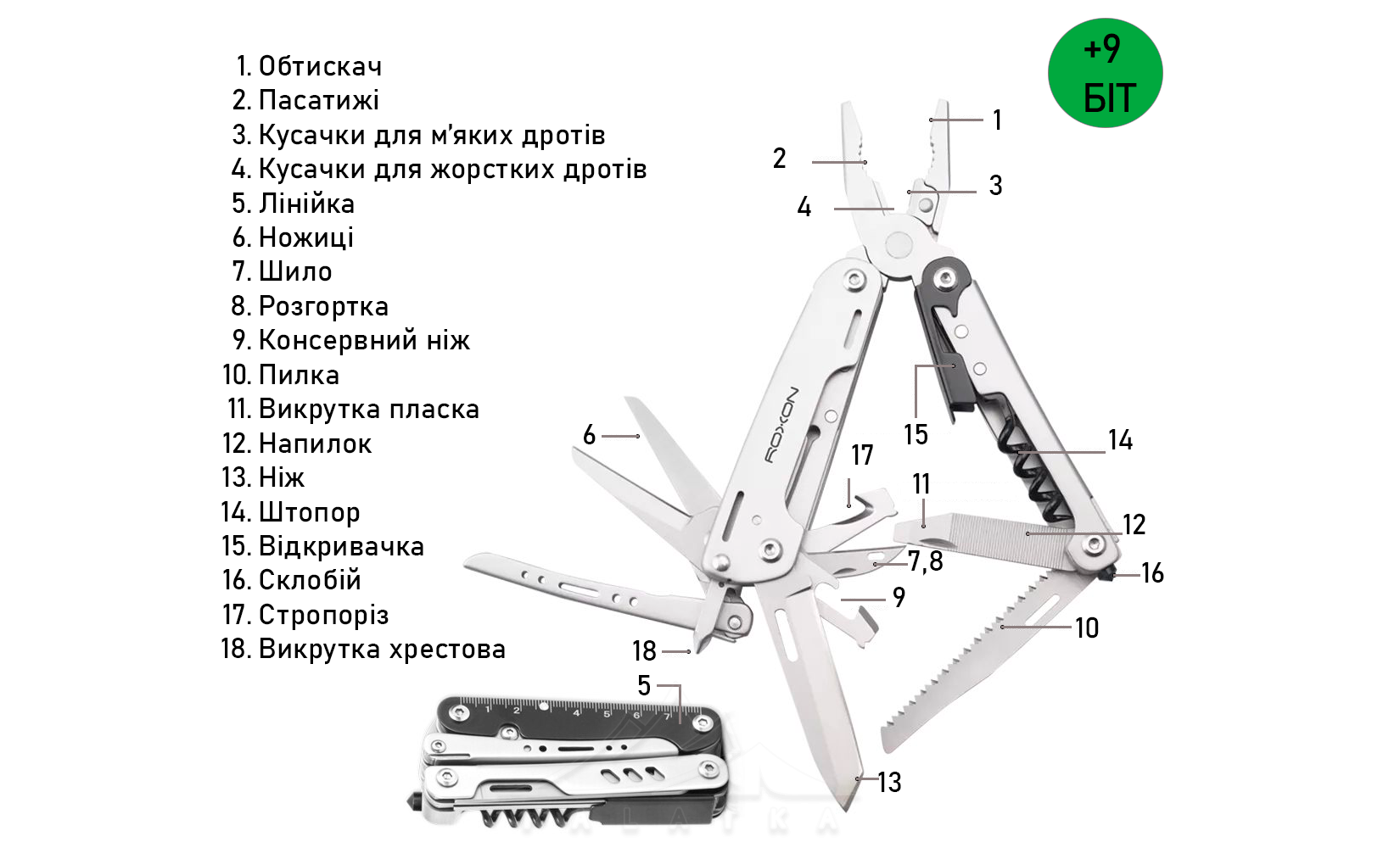 1. Обтискач
2. Пасатижі
3. Кусачки для м'яких дротів
4. Кусачки для жорстких дротів
5. Лінійка
6. Ножиці
7. Шило
8. Розгортка
9. Консервний ніж
10. Пилка
11. Викрутка пласка
12. Напилок
13. Ніж
14. Штопор
15. Відкривачка
16. Склобій
17. Стропоріз
18. Викрутка хрестова

+9 БІТ

1
2
3
4
ROXON
15
14
6
17
11
12
7,8
16
9
10
18
5
1 2 3 4 5 6 7
13
PALATKA