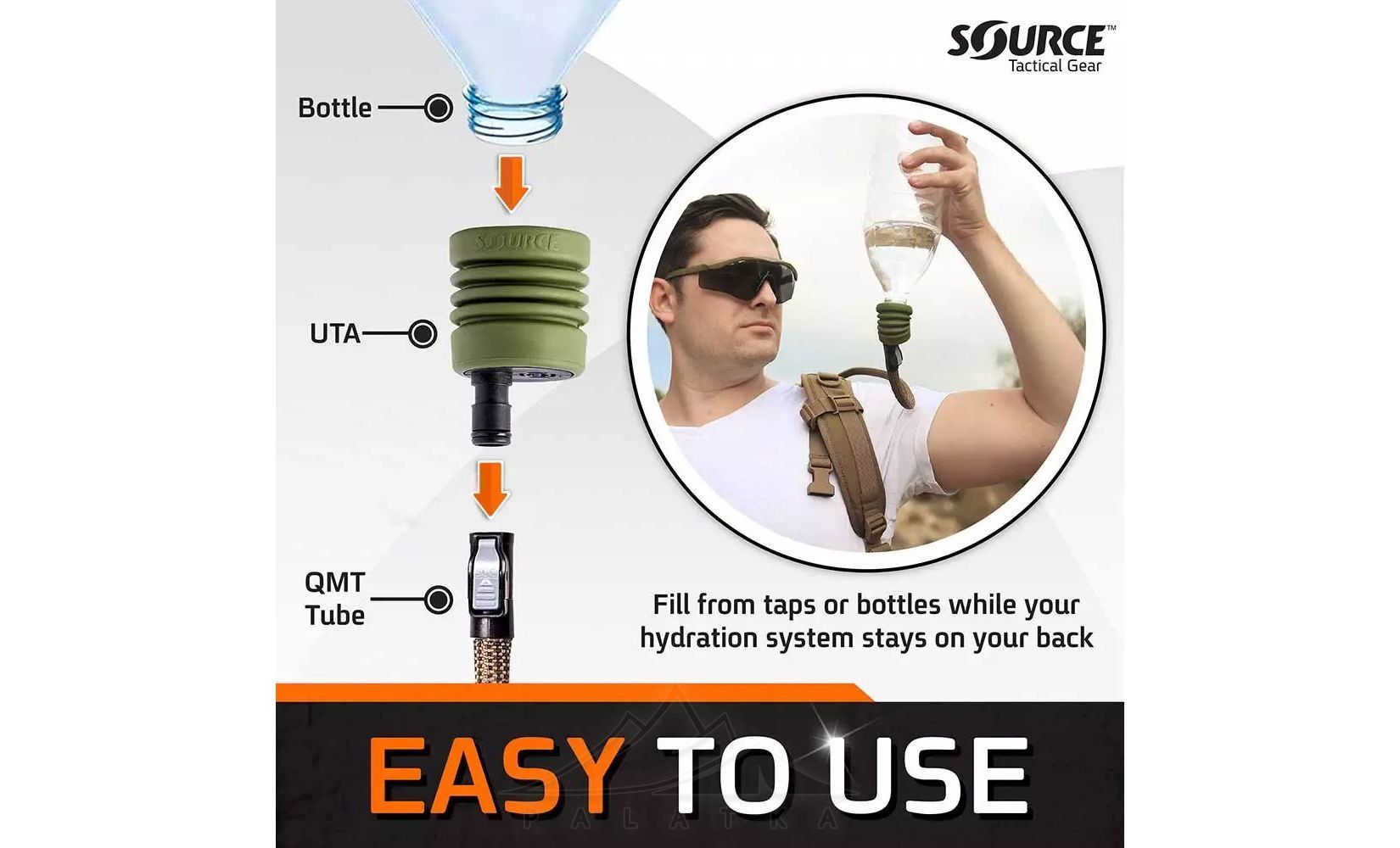 SOURCE™
Tactical Gear

Bottle

SOURCE

UTA

QMT Tube

Fill from taps or bottles while your hydration system stays on your back

EASY TO USE

PALATKA