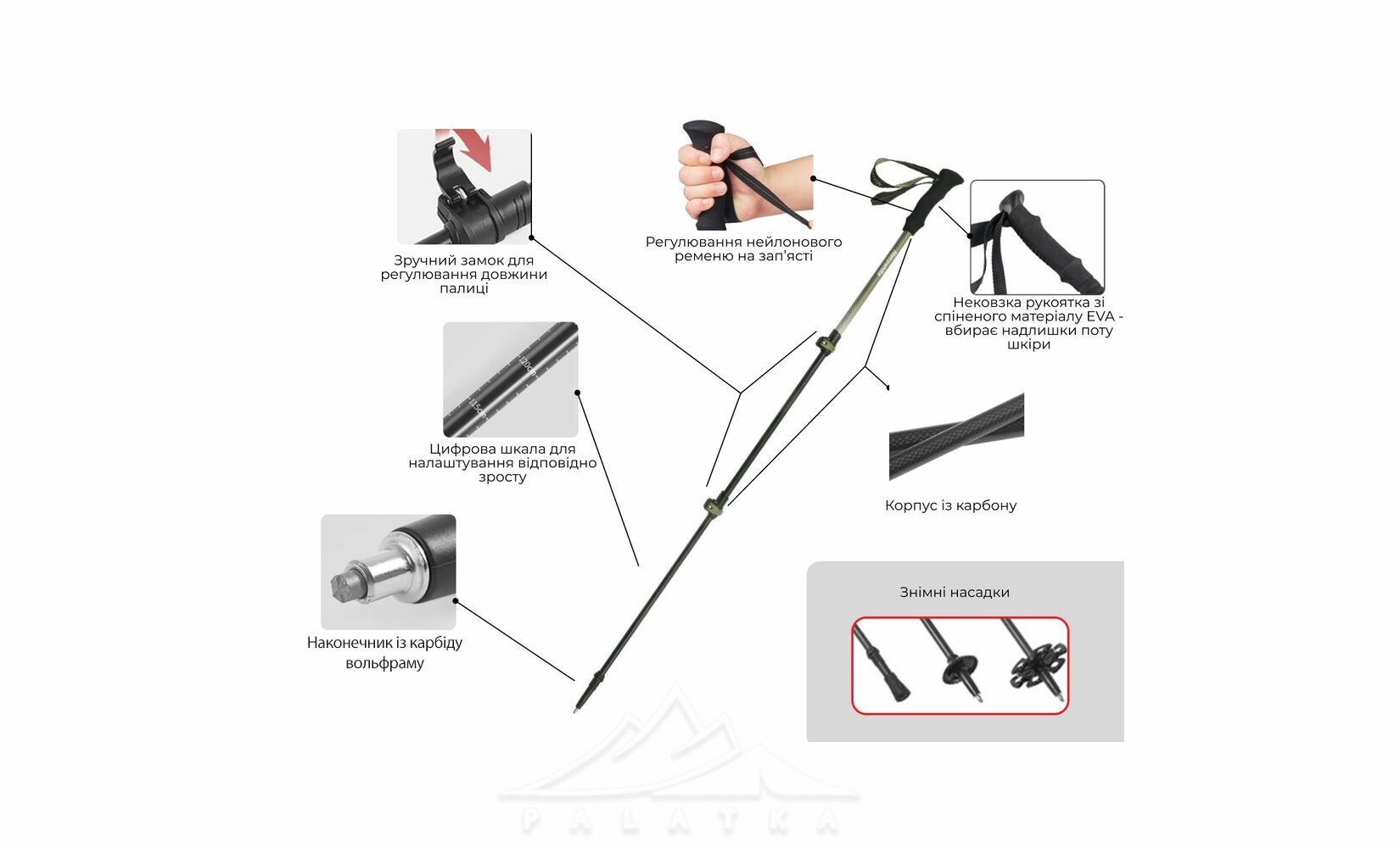 Зручний замок для регулювання довжини палиці

Регулювання нейлонового ременю на зап'ясті

Нековзка рукоятка зі спіненого матеріалу EVA - вбирає надлишки поту шкіри

120cm

115cm

Цифрова шкала для налаштування відповідно зросту

Корпус із карбону

Наконечник із карбіду вольфраму

Знімні насадки

PALATKA