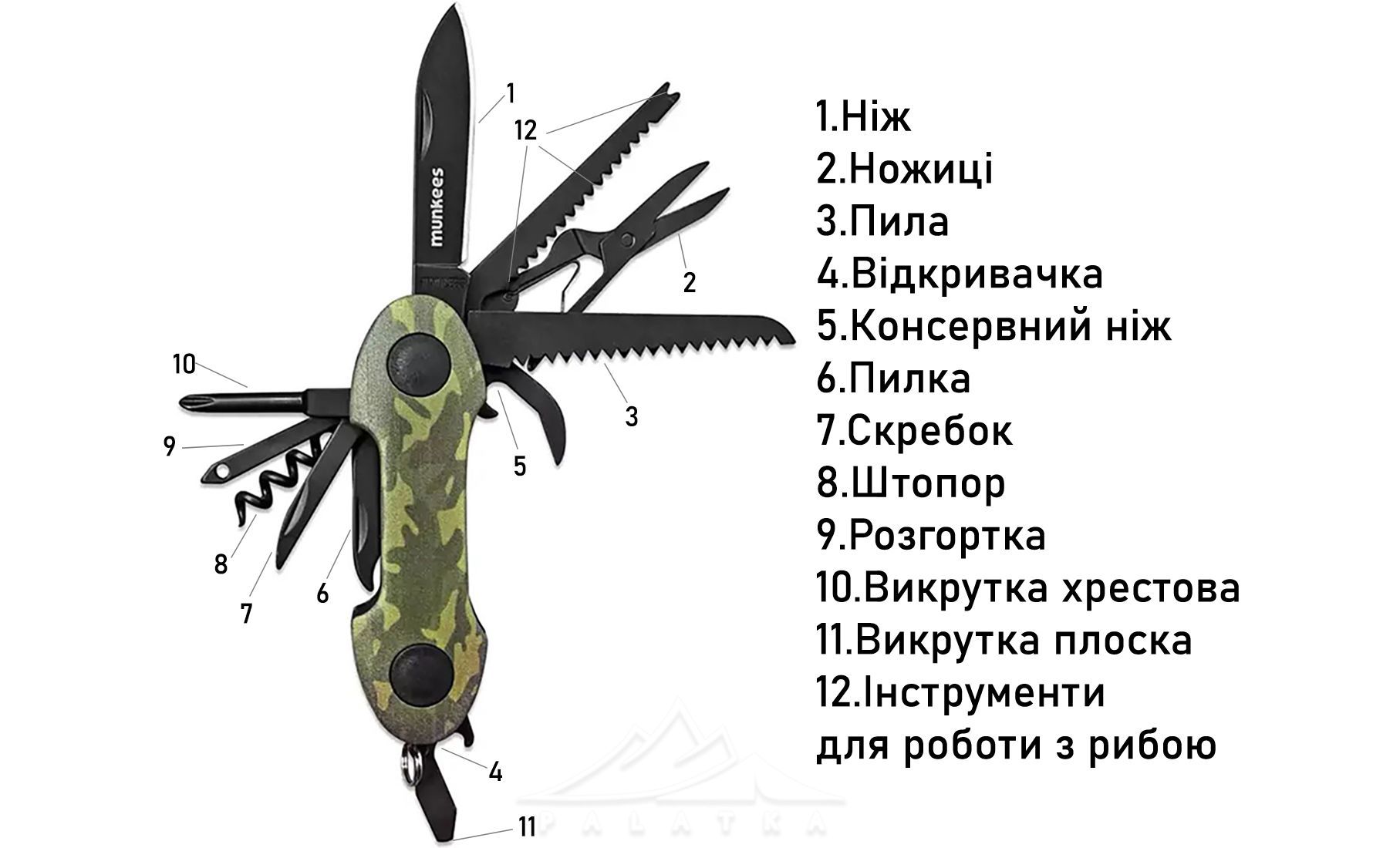 munkees

1
12
2
3
5
10
9
8
7
6
4
11

PALATKA

1.Ніж
2.Ножиці
3.Пила
4.Відкривачка
5.Консервний ніж
6.Пилка
7.Скребок
8.Штопор
9.Розгортка
10.Викрутка хрестова
11.Викрутка плоска
12.Інструменти для роботи з рибою