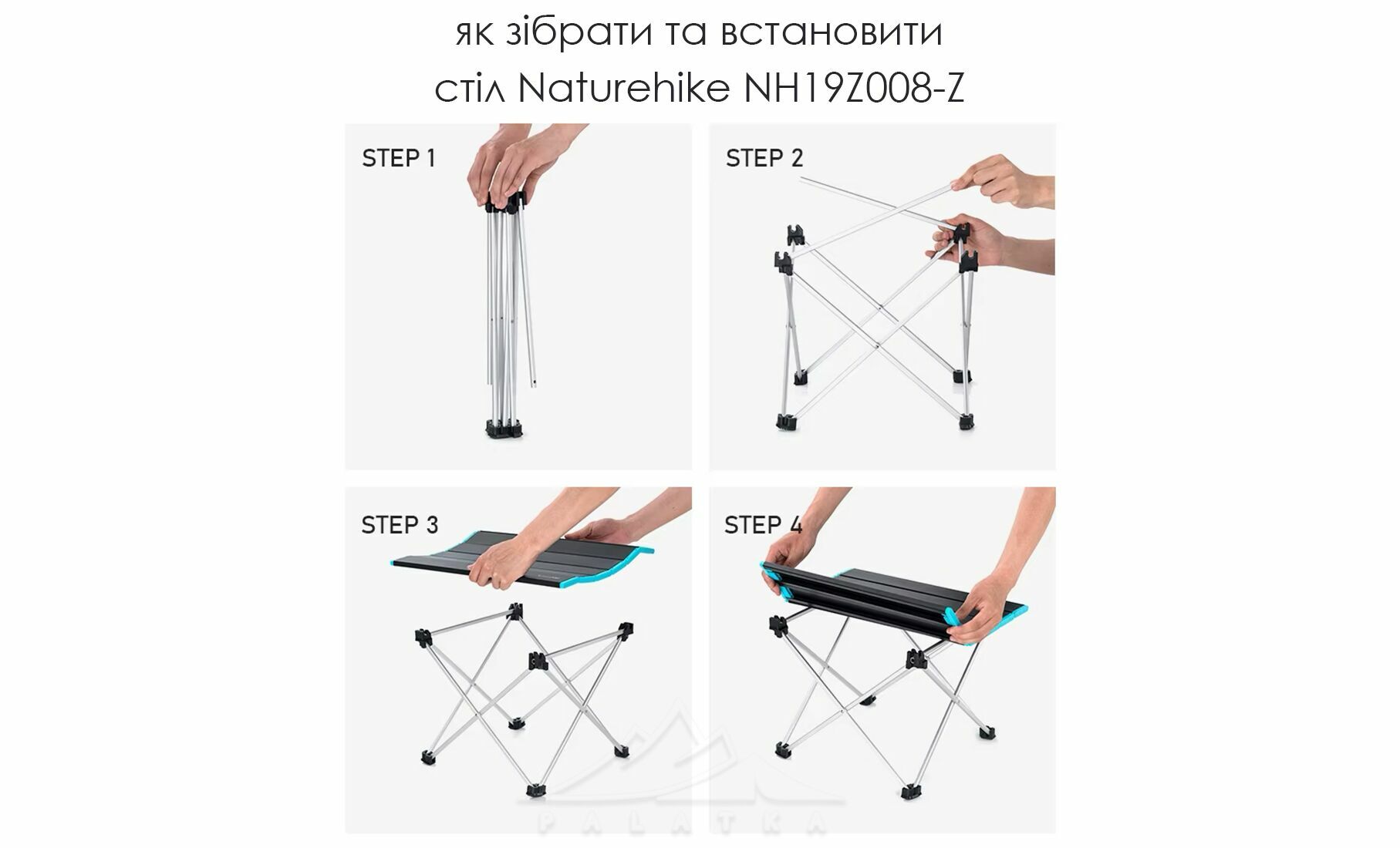 як зібрати та встановити
стіл Naturehike NH19Z008-Z

STEP 1

STEP 2

STEP 3

STEP 4

PALATKA