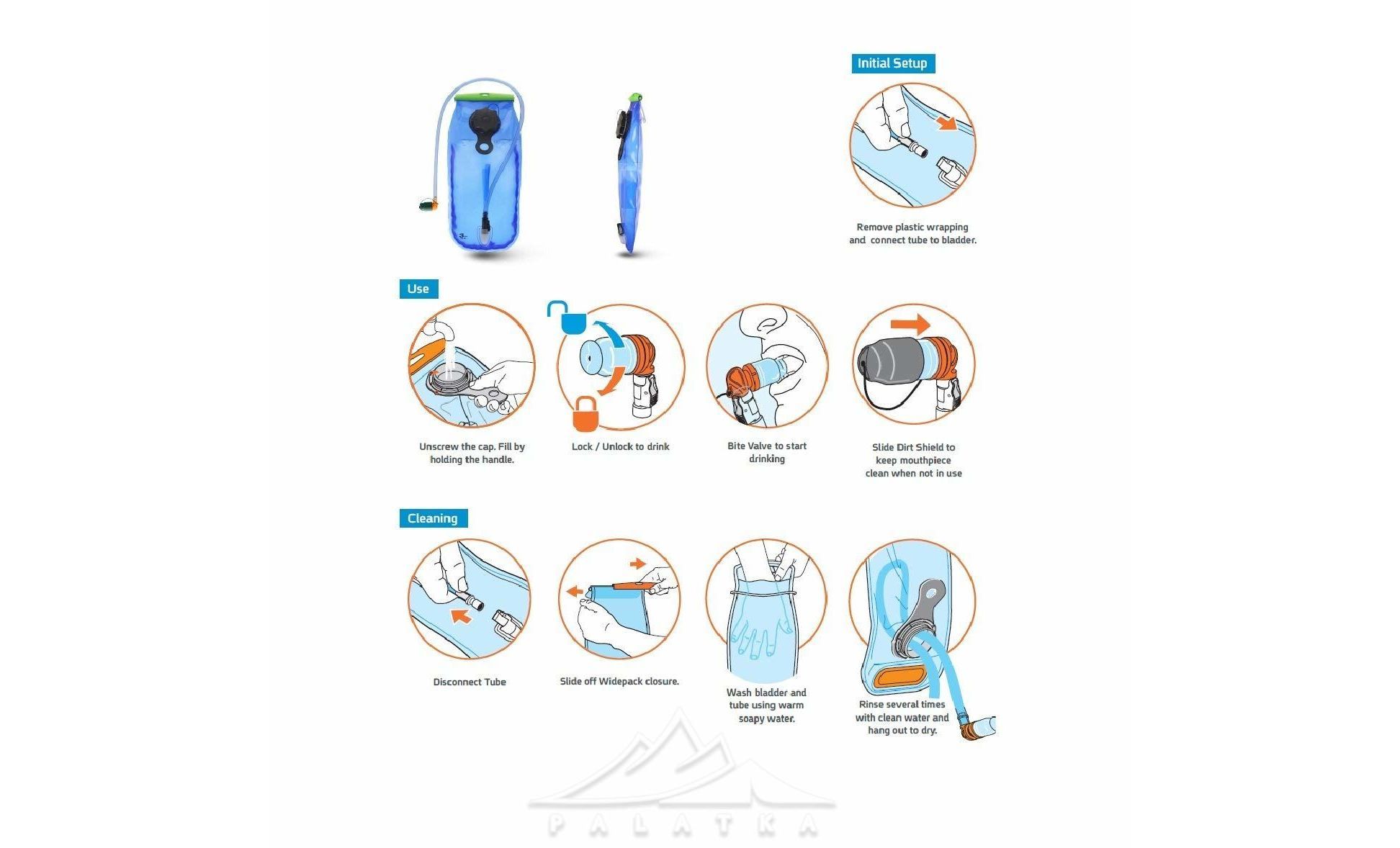 Initial Setup

Remove plastic wrapping and connect tube to bladder.

Use

Unscrew the cap. Fill by holding the handle.

Lock / Unlock to drink

Bite Valve to start drinking

Slide Dirt Shield to keep mouthpiece clean when not in use

Cleaning

Disconnect Tube

Slide off Widepack closure.

Wash bladder and tube using warm soapy water.

Rinse several times with clean water and hang out to dry.

PALATKA