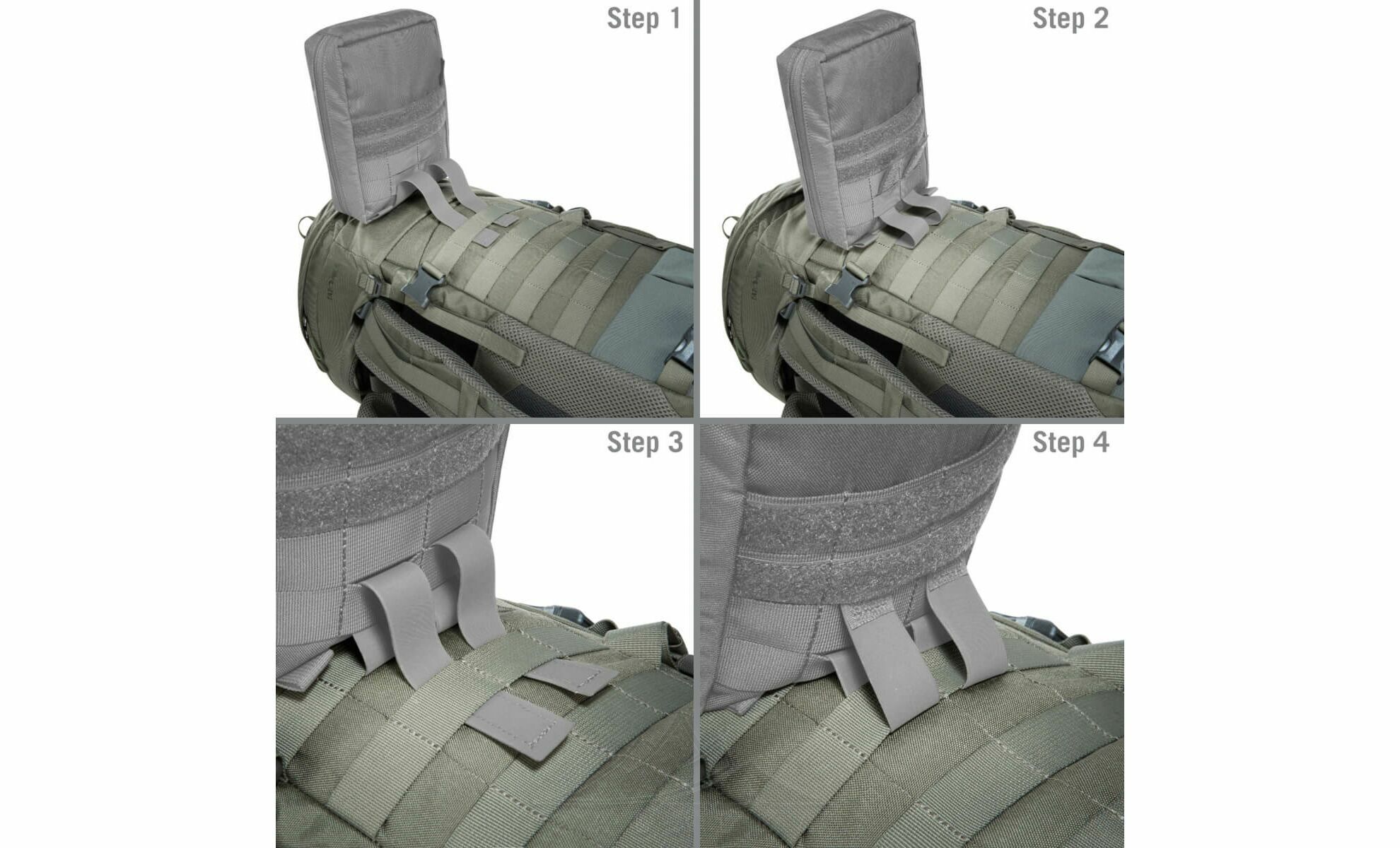 Step 1

Step 2

Step 3

Step 4