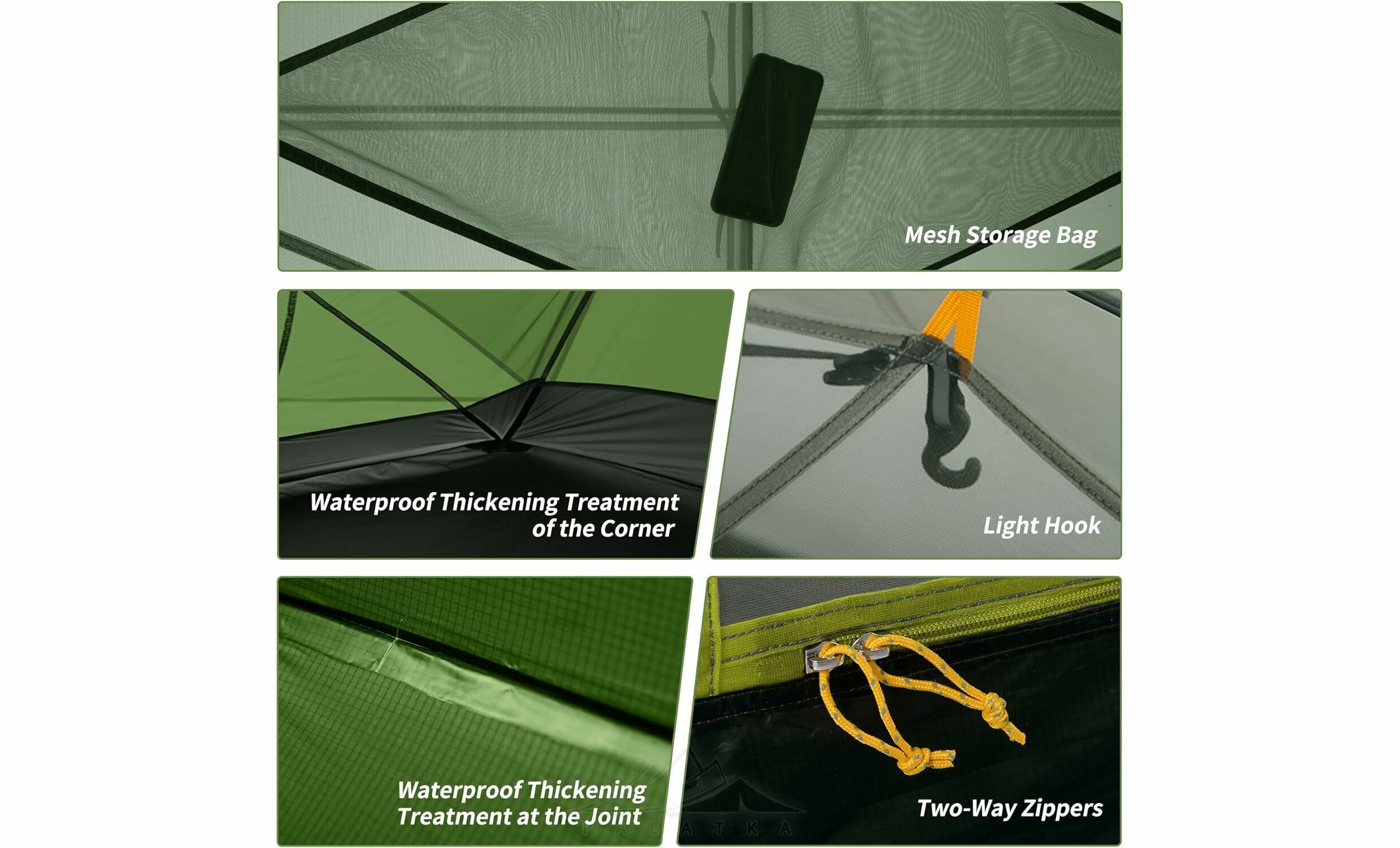 Mesh Storage Bag

Waterproof Thickening Treatment of the Corner

Light Hook

Waterproof Thickening Treatment at the Joint

Two-Way Zippers

PALATKA